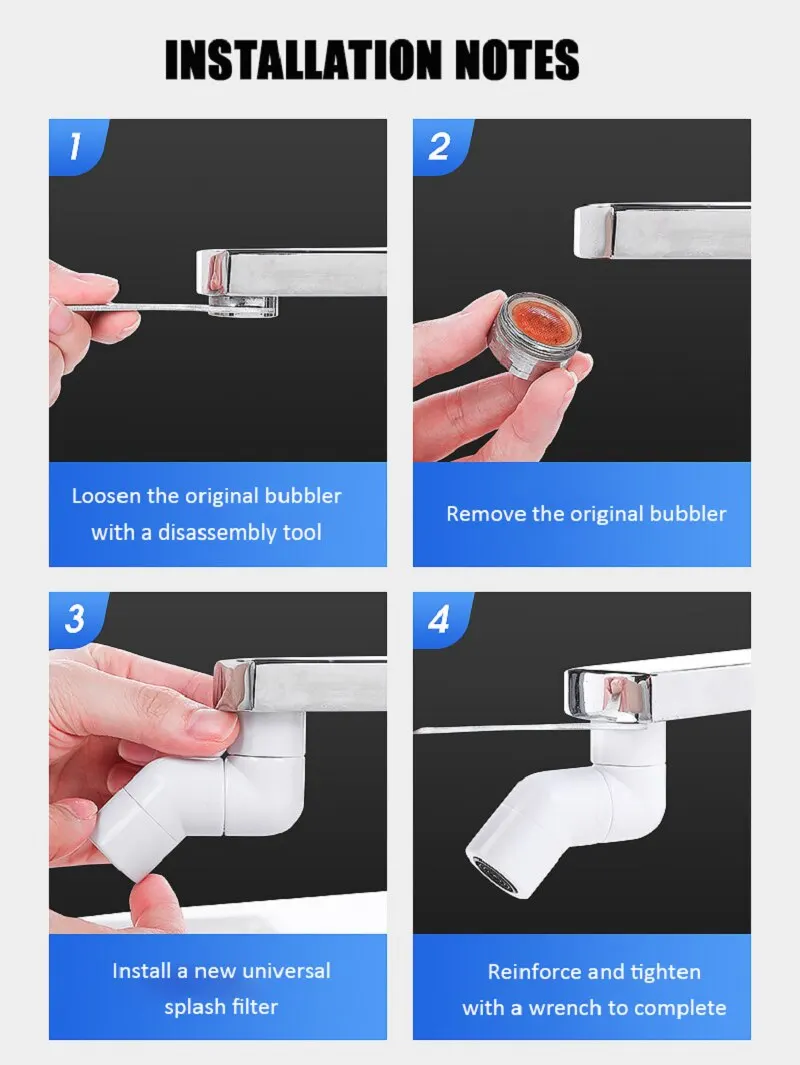 INSTALLATION NOTES

1

Loosen the original bubbler with a disassembly tool

2

Remove the original bubbler

3

Install a new universal splash filter

4

Reinforce and tighten with a wrench to complete