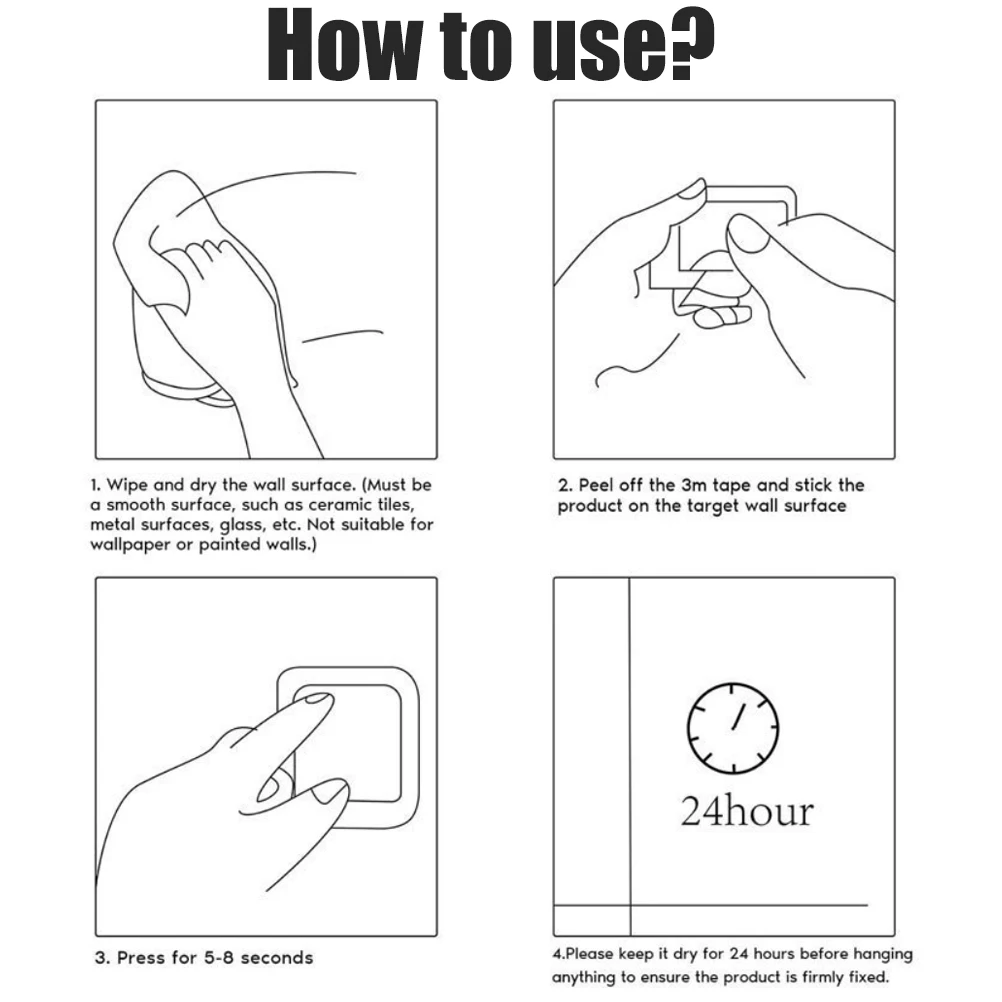 How to use?

1. Wipe and dry the wall surface. (Must be a smooth surface, such as ceramic tiles, metal surfaces, glass, etc. Not suitable for wallpaper or painted walls.)

2. Peel off the 3m tape and stick the product on the target wall surface

3. Press for 5-8 seconds

24hour

4.Please keep it dry for 24 hours before hanging anything to ensure the product is firmly fixed.