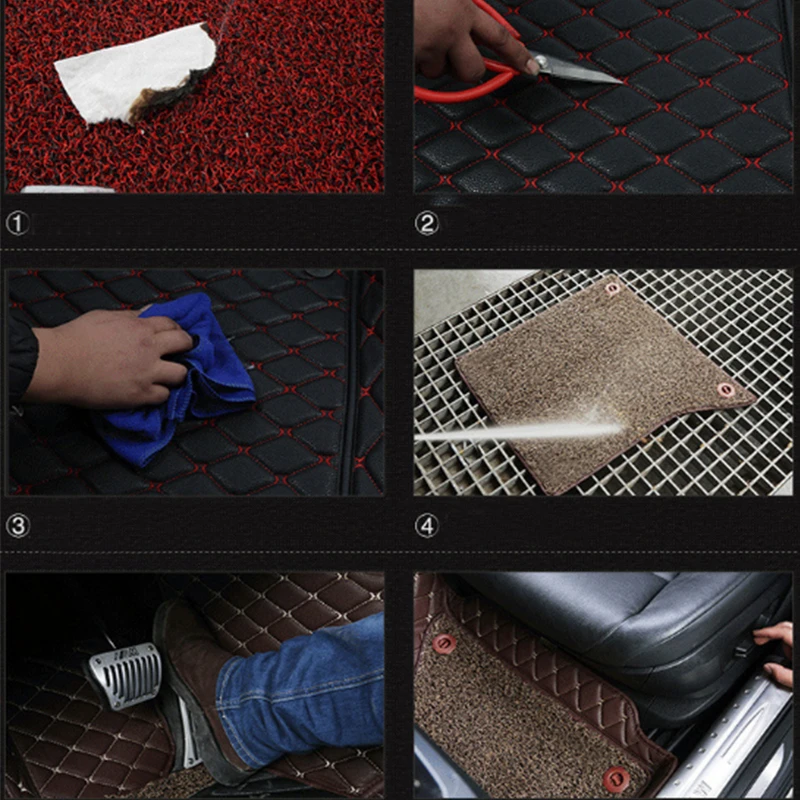 ①

②

③

④