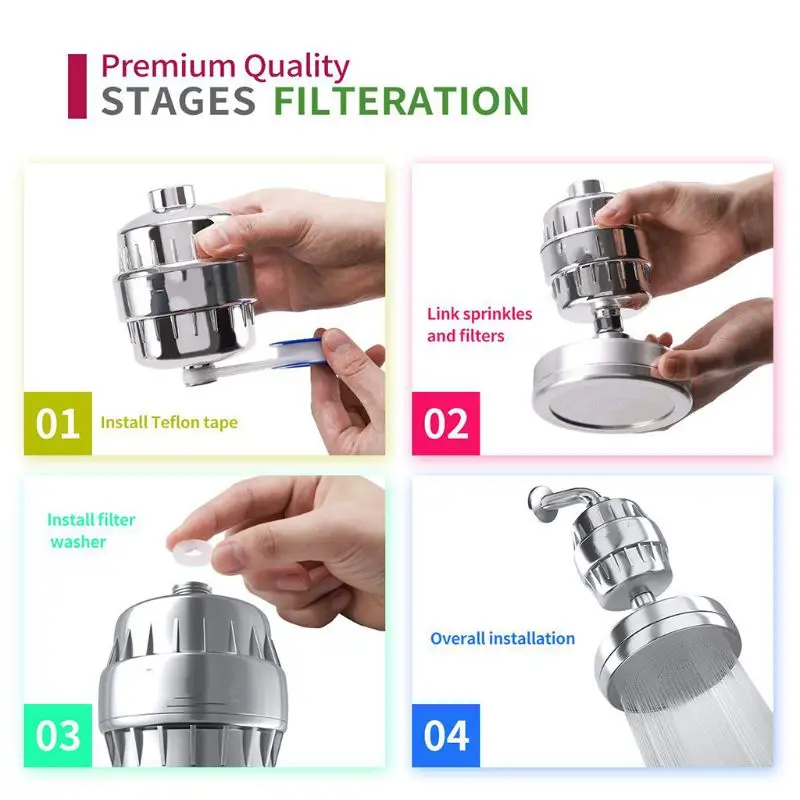 Premium Quality
STAGES FILTERATION

01 Install Teflon tape

Link sprinkles and filters

02

Install filter washer

03

Overall installation

04