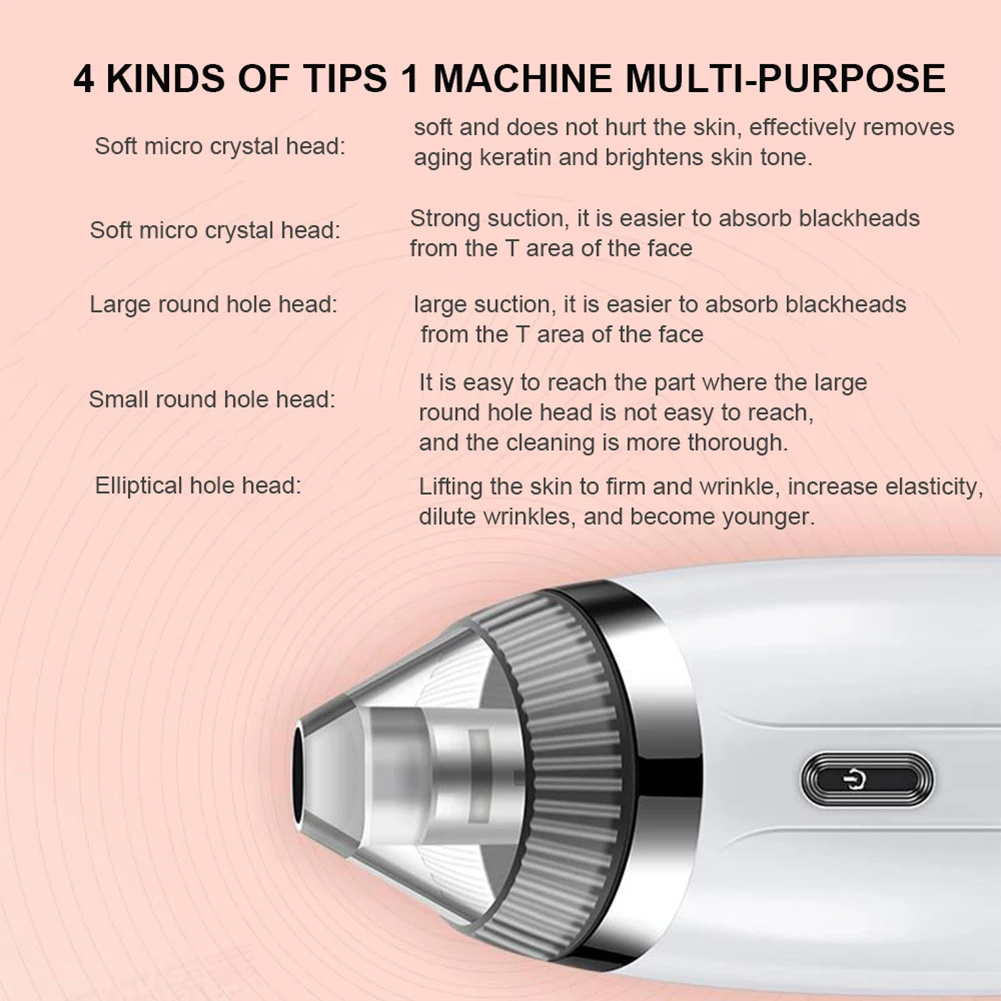 4 KINDS OF TIPS 1 MACHINE MULTI-PURPOSE

Soft micro crystal head: soft and does not hurt the skin, effectively removes aging keratin and brightens skin tone.

Soft micro crystal head: Strong suction, it is easier to absorb blackheads from the T area of the face

Large round hole head: large suction, it is easier to absorb blackheads from the T area of the face

Small round hole head: It is easy to reach the part where the large round hole head is not easy to reach, and the cleaning is more thorough.

Elliptical hole head: Lifting the skin to firm and wrinkle, increase elasticity, dilute wrinkles, and become younger.