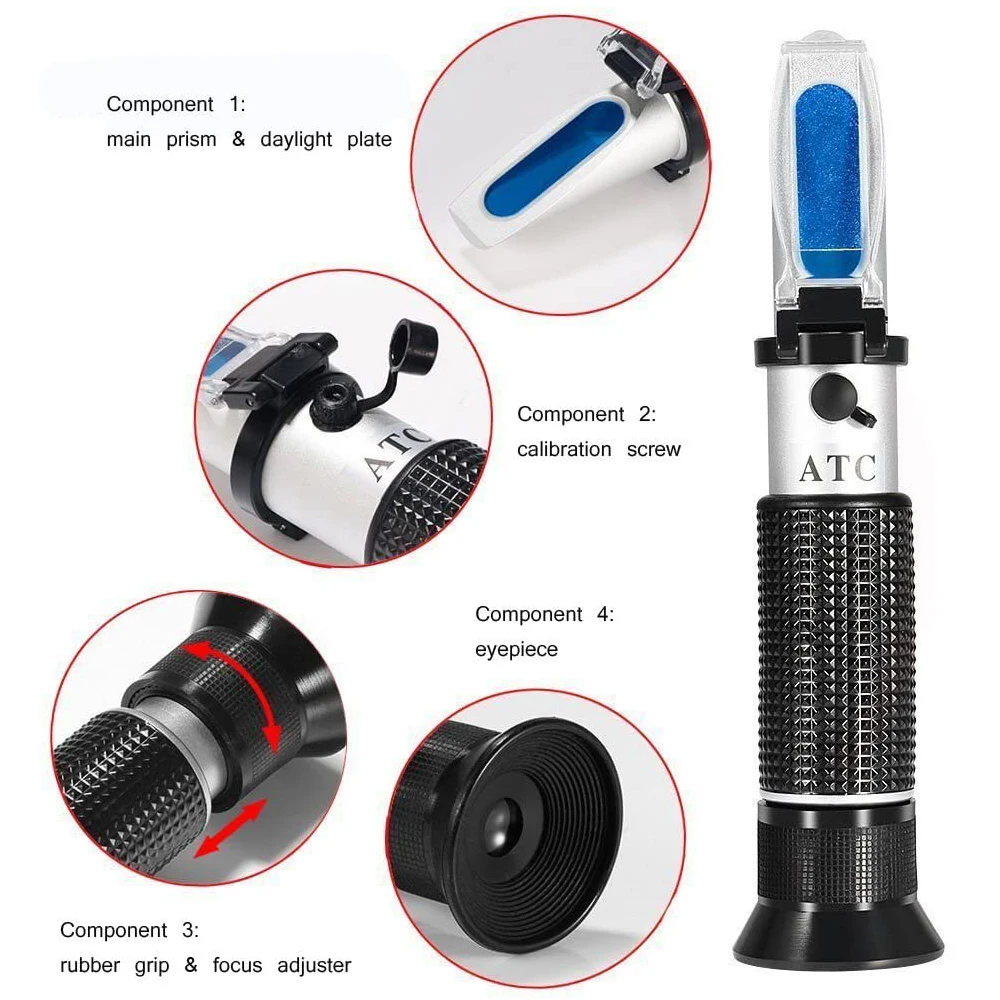 Component 1:
main prism & daylight plate

ATC

Component 2:
calibration screw

ATC

Component 4:
eyepiece

Component 3:
rubber grip & focus adjuster