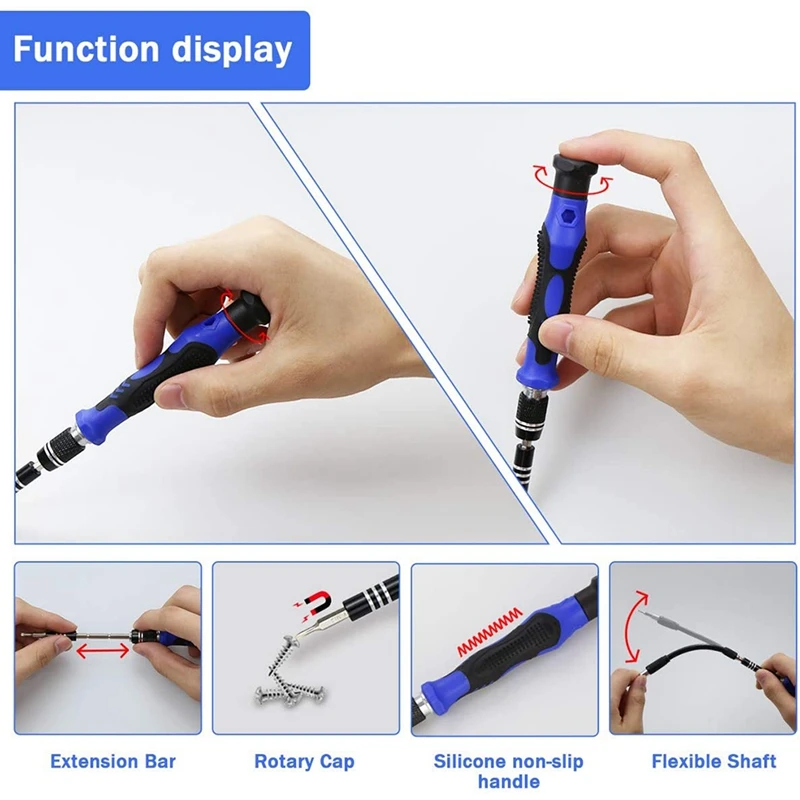 Function display

Extension Bar

Rotary Cap

Silicone non-slip handle

Flexible Shaft