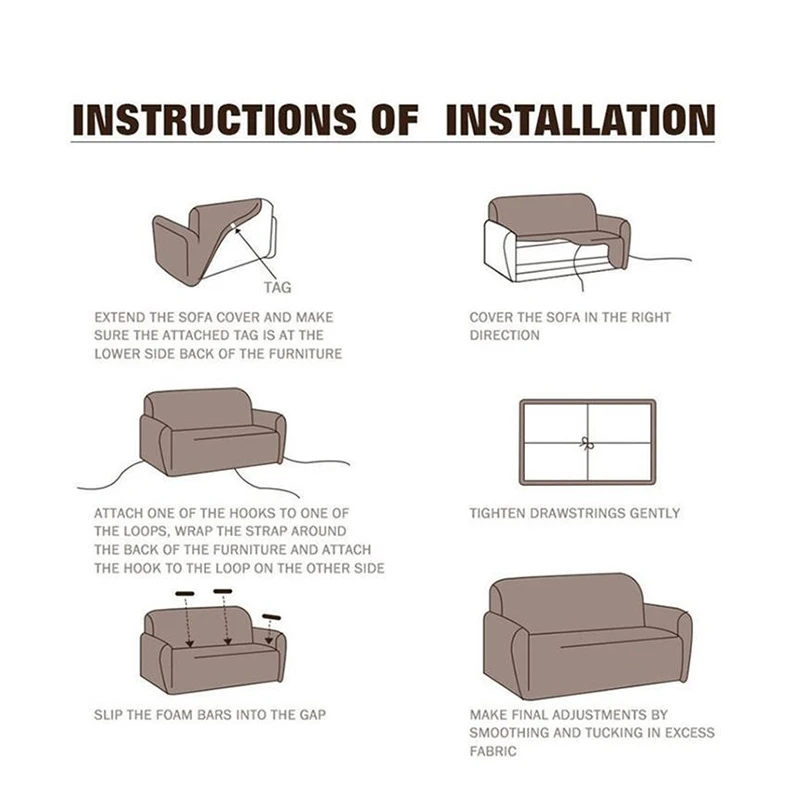 INSTRUCTIONS OF INSTALLATION

TAG

EXTEND THE SOFA COVER AND MAKE SURE THE ATTACHED TAG IS AT THE LOWER SIDE BACK OF THE FURNITURE

COVER THE SOFA IN THE RIGHT DIRECTION

ATTACH ONE OF THE HOOKS TO ONE OF THE LOOPS, WRAP THE STRAP AROUND THE BACK OF THE FURNITURE AND ATTACH THE HOOK TO THE LOOP ON THE OTHER SIDE

TIGHTEN DRAWSTRINGS GENTLY

SLIP THE FOAM BARS INTO THE GAP

MAKE FINAL ADJUSTMENTS BY SMOOTHING AND TUCKING IN EXCESS FABRIC