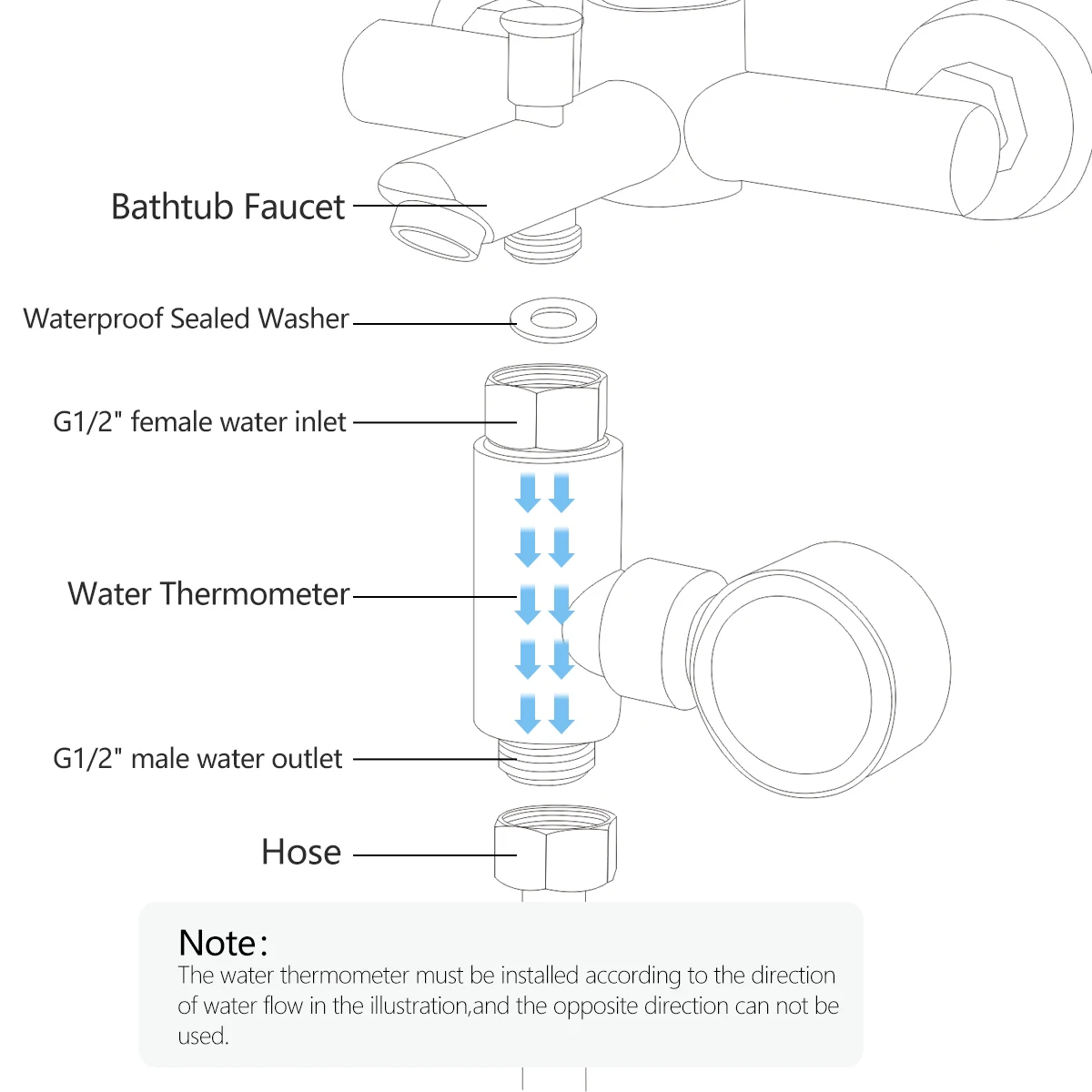 Bathtub Faucet

Waterproof Sealed Washer

G1/2" female water inlet

Water Thermometer

G1/2" male water outlet

Hose

Note:
The water thermometer must be installed according to the direction of water flow in the illustration,and the opposite direction can not be used.