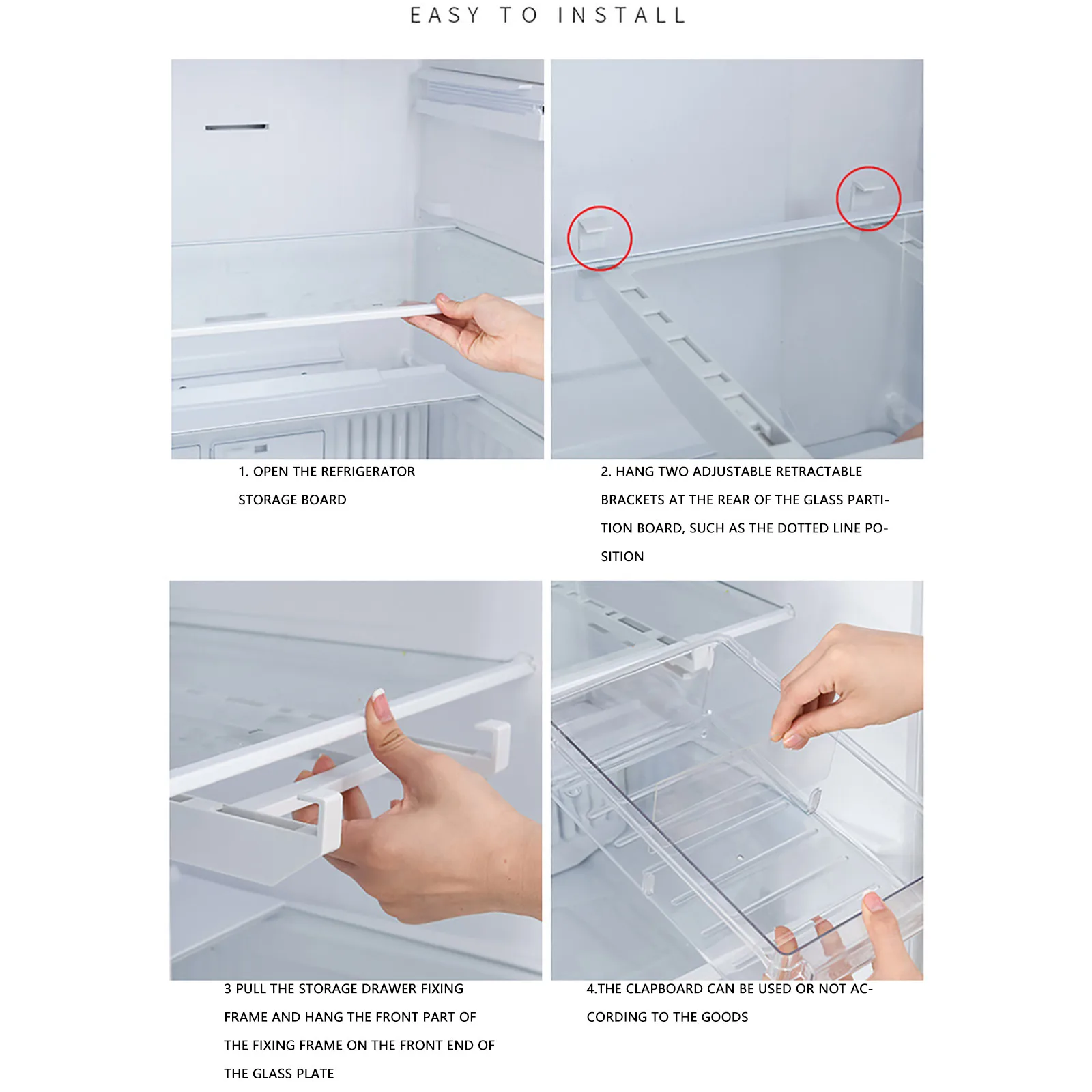 EASY TO INSTALL

1. OPEN THE REFRIGERATOR STORAGE BOARD

2. HANG TWO ADJUSTABLE RETRACTABLE BRACKETS AT THE REAR OF THE GLASS PARTITION BOARD, SUCH AS THE DOTTED LINE POSITION

3 PULL THE STORAGE DRAWER FIXING FRAME AND HANG THE FRONT PART OF THE FIXING FRAME ON THE FRONT END OF THE GLASS PLATE

4.THE CLAPBOARD CAN BE USED OR NOT ACCORDING TO THE GOODS