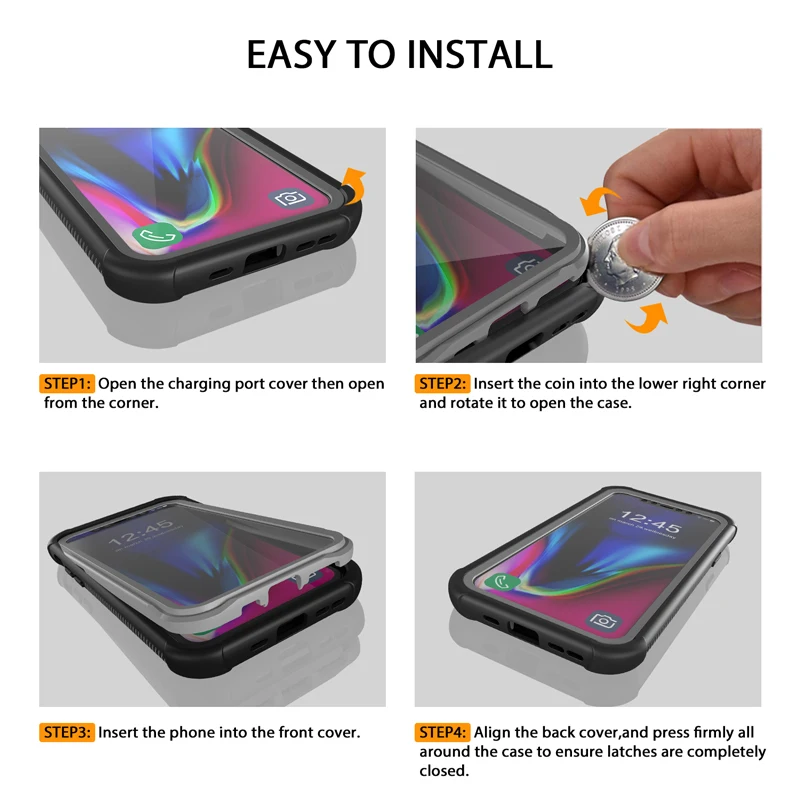 EASY TO INSTALL

STEP1: Open the charging port cover then open from the corner.

STEP2: Insert the coin into the lower right corner and rotate it to open the case.

12:45

STEP3: Insert the phone into the front cover.

12:45

STEP4: Align the back cover,and press firmly all around the case to ensure latches are completely closed.