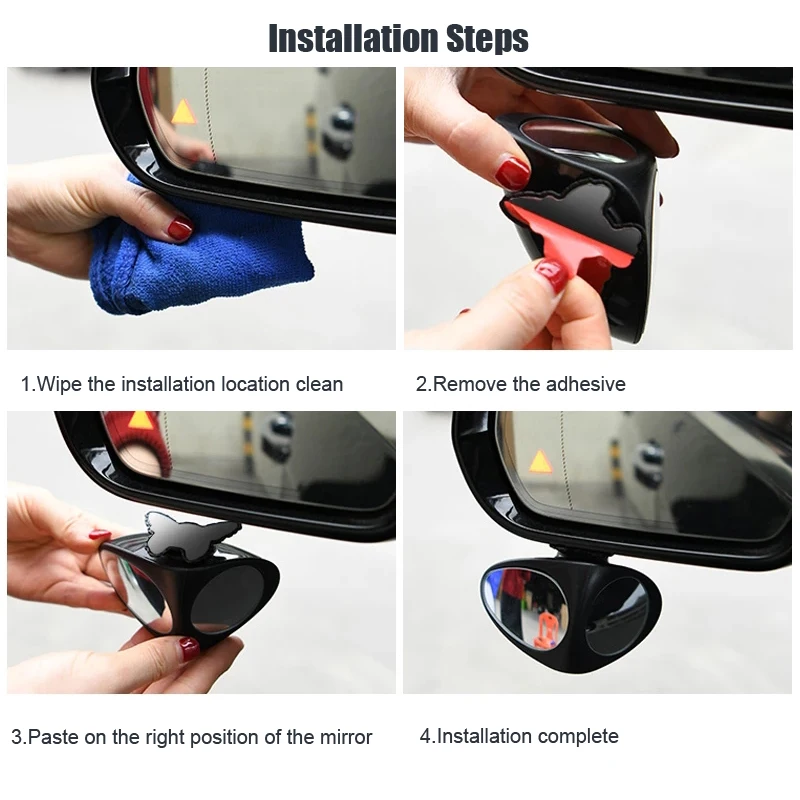 Installation Steps

1.Wipe the installation location clean

2.Remove the adhesive

3.Paste on the right position of the mirror

4.Installation complete