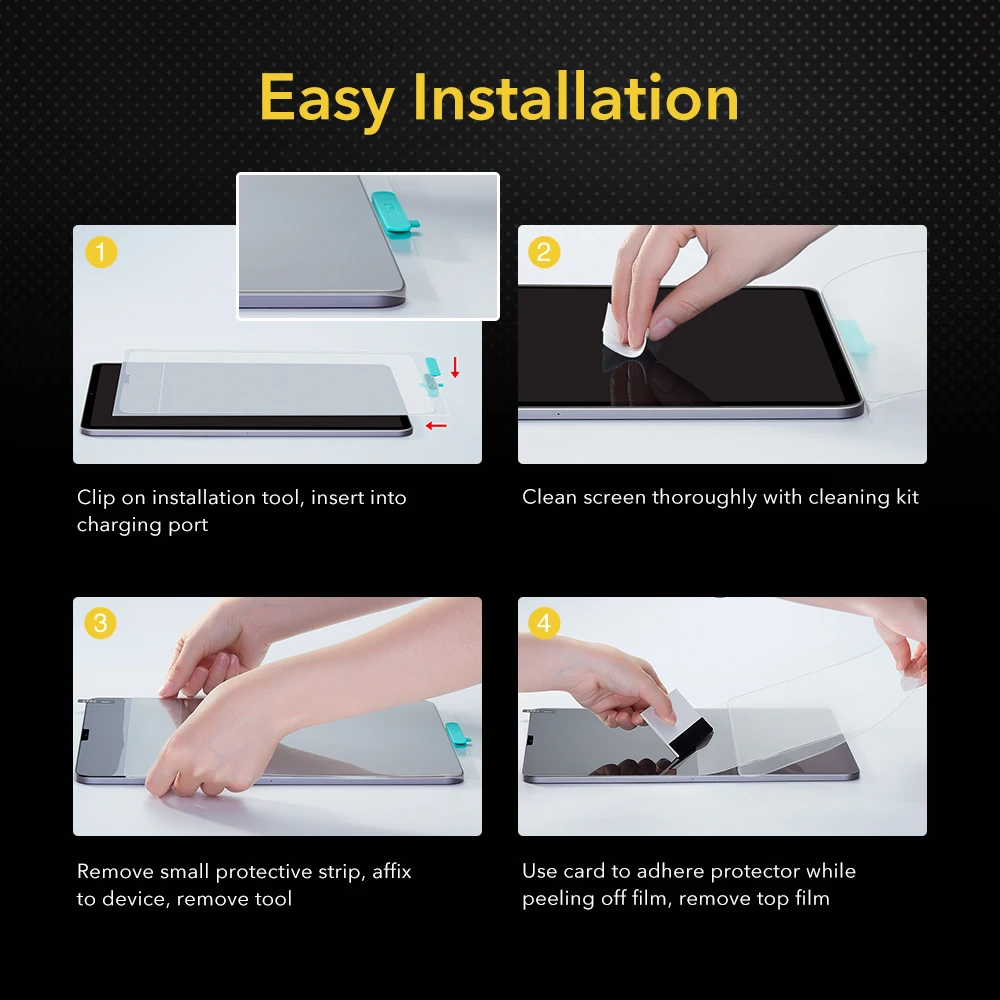 Easy Installation

1

Clip on installation tool, insert into charging port

2

Clean screen thoroughly with cleaning kit

3

Remove small protective strip, affix to device, remove tool

4

Use card to adhere protector while peeling off film, remove top film