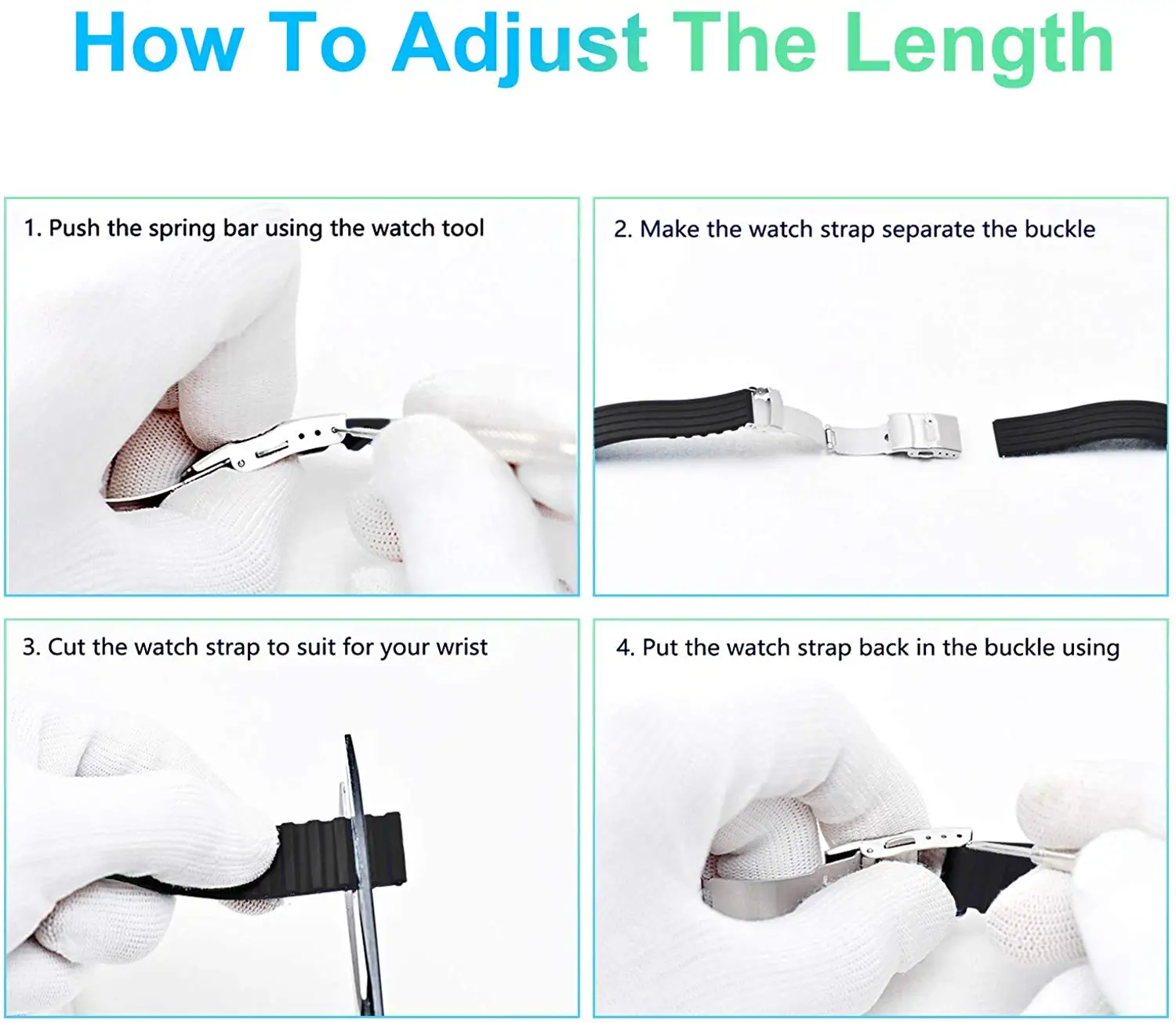 How To Adjust The Length

1. Push the spring bar using the watch tool

2. Make the watch strap separate the buckle

3. Cut the watch strap to suit for your wrist

4. Put the watch strap back in the buckle using