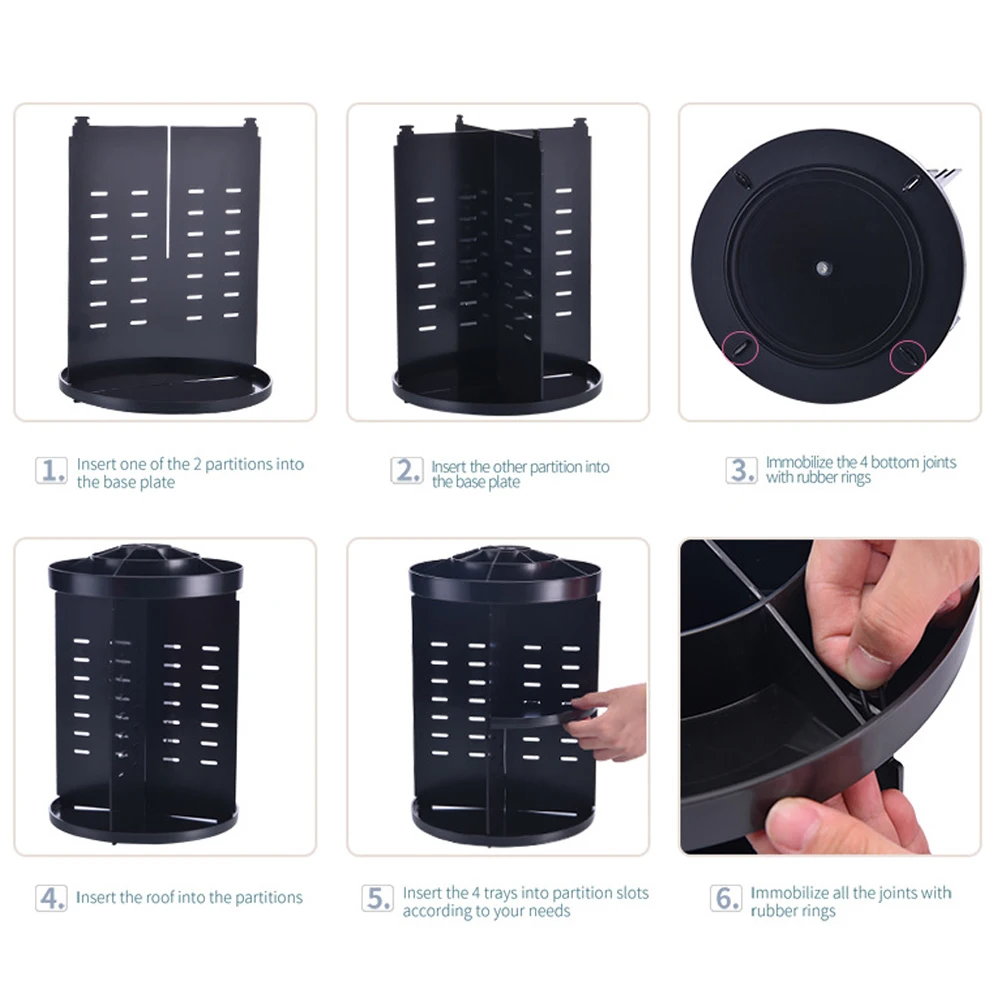 1. Insert one of the 2 partitions into the base plate

2. Insert the other partition into the base plate

3. Immobilize the 4 bottom joints with rubber rings

4. Insert the roof into the partitions

5. Insert the 4 trays into partition slots according to your needs

6. Immobilize all the joints with rubber rings