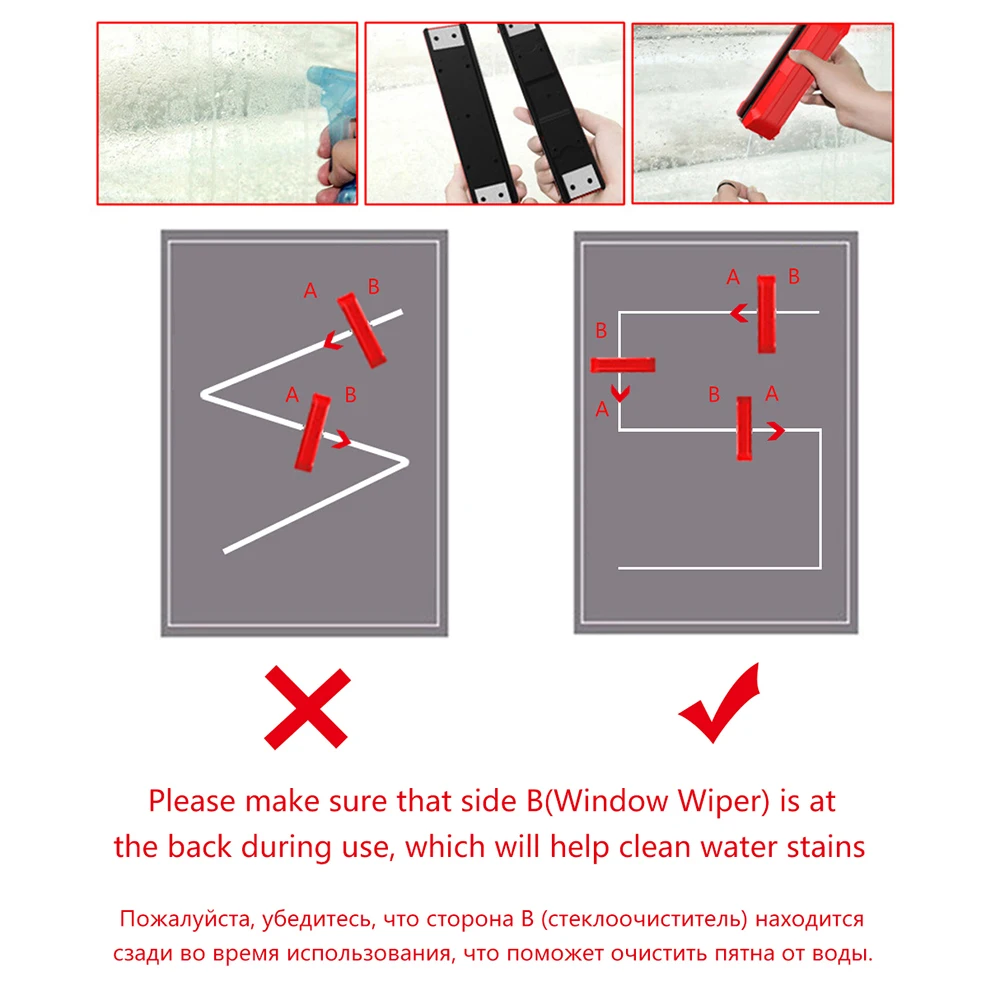 A B

A B

A B

B

A

B A

Please make sure that side B(Window Wiper) is at the back during use, which will help clean water stains

Пожалуйста, убедитесь, что сторона B (стеклоочиститель) находится сзади во время использования, что поможет очистить пятна от воды.