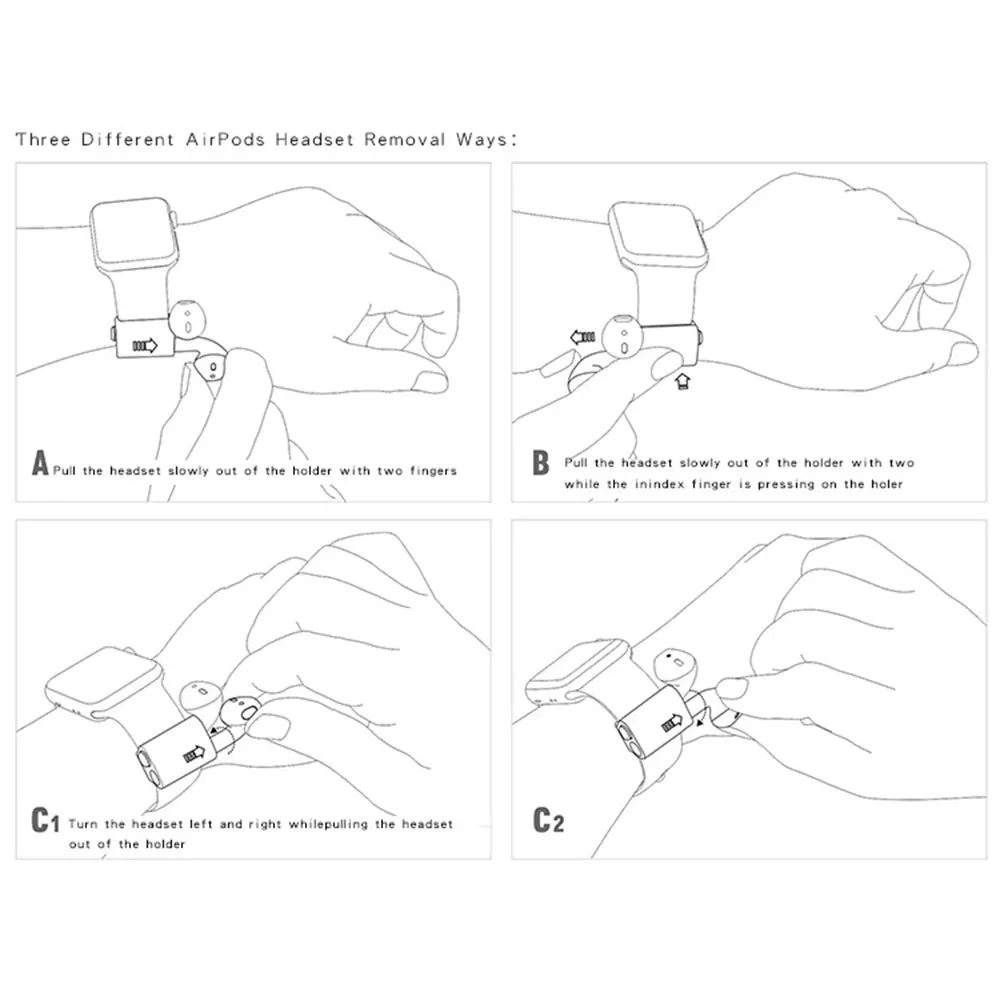 Three Different AirPods Headset Removal Ways:

A Pull the headset slowly out of the holder with two fingers

B Pull the headset slowly out of the holder with two while the inindex finger is pressing on the holer

C1 Turn the headset left and right whilepulling the headset out of the holder

C2