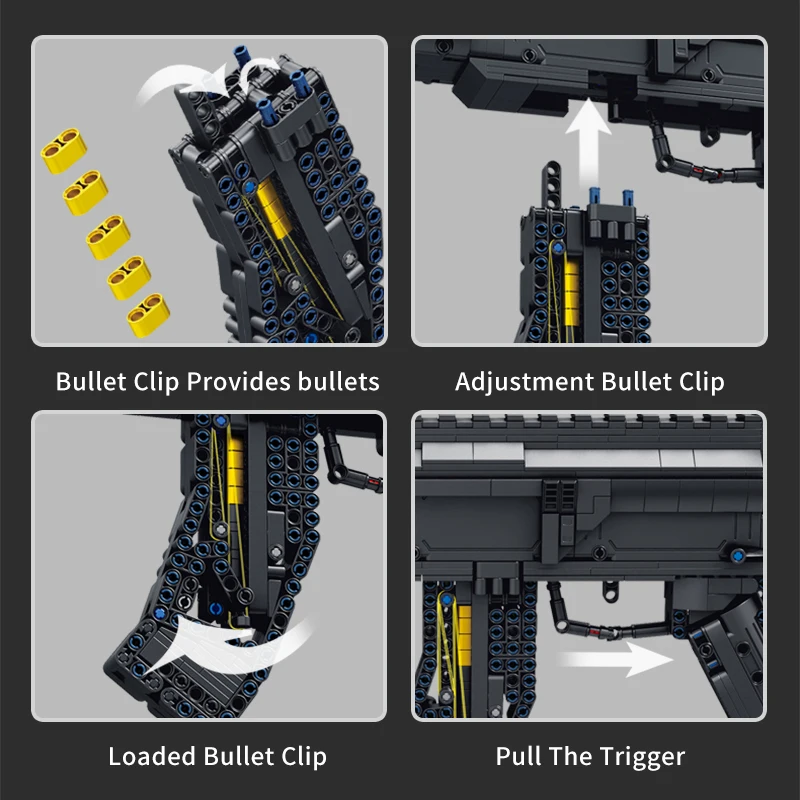 Bullet Clip Provides bullets

Adjustment Bullet Clip

Loaded Bullet Clip

Pull The Trigger