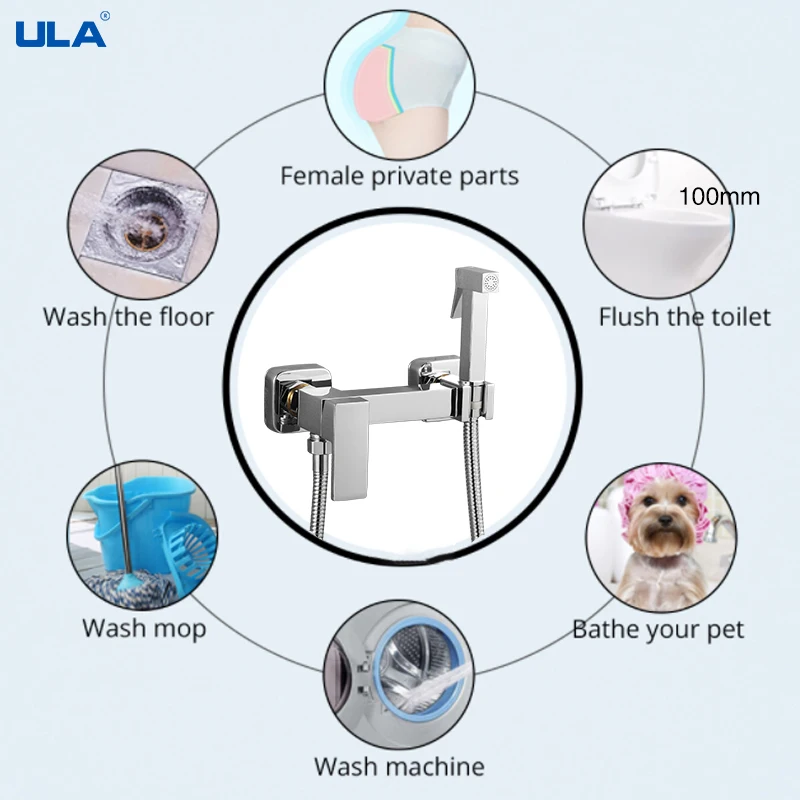 ULA®

Female private parts

100mm

Wash the floor

Flush the toilet

Wash mop

Bathe your pet

Wash machine