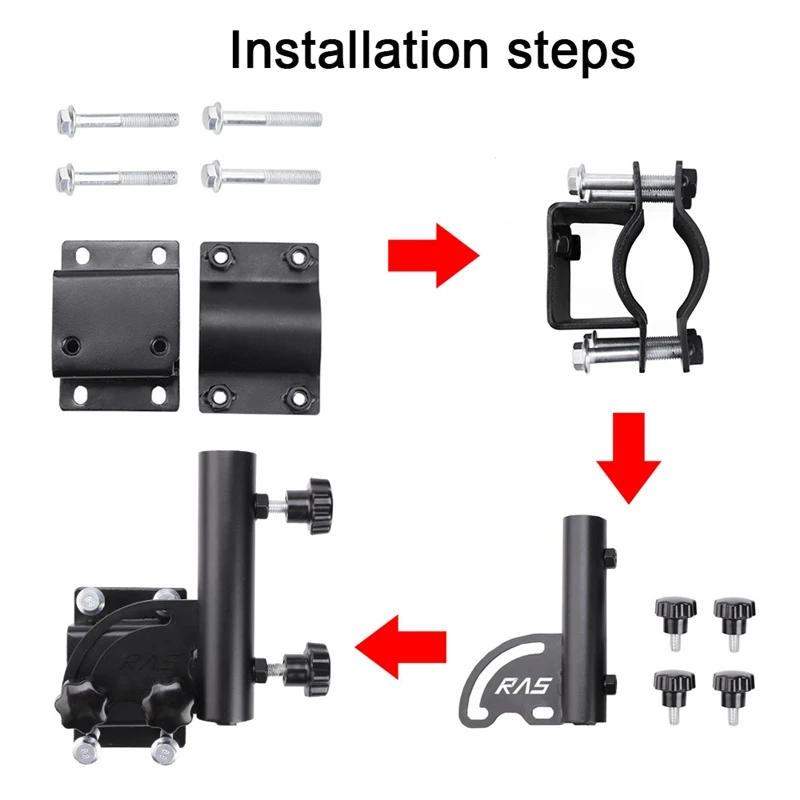 Installation steps

RAS

RAS