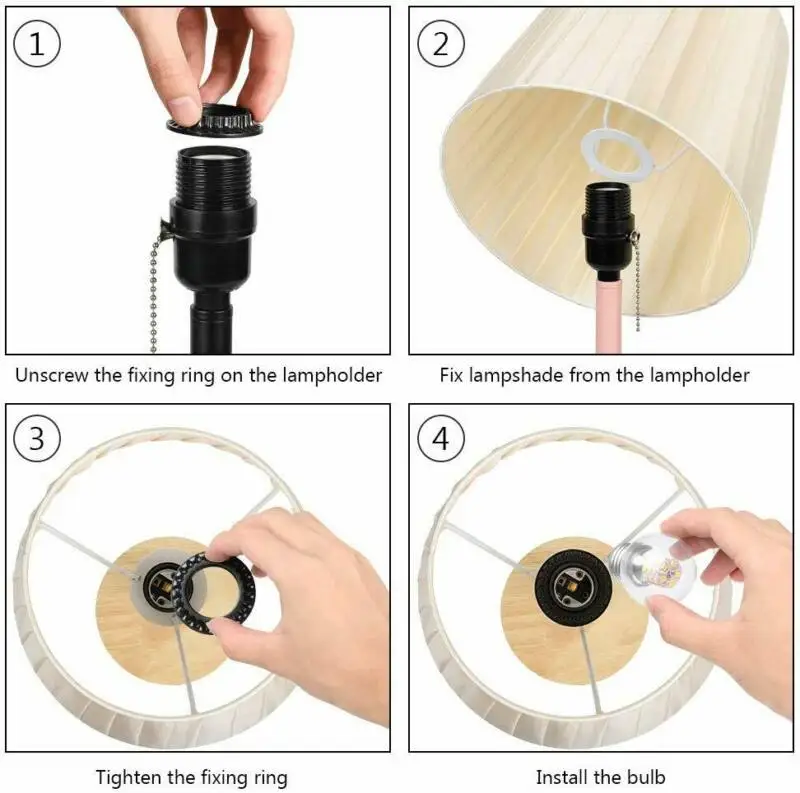 1
Unscrew the fixing ring on the lampholder

2
Fix lampshade from the lampholder

3
Tighten the fixing ring

4
Install the bulb