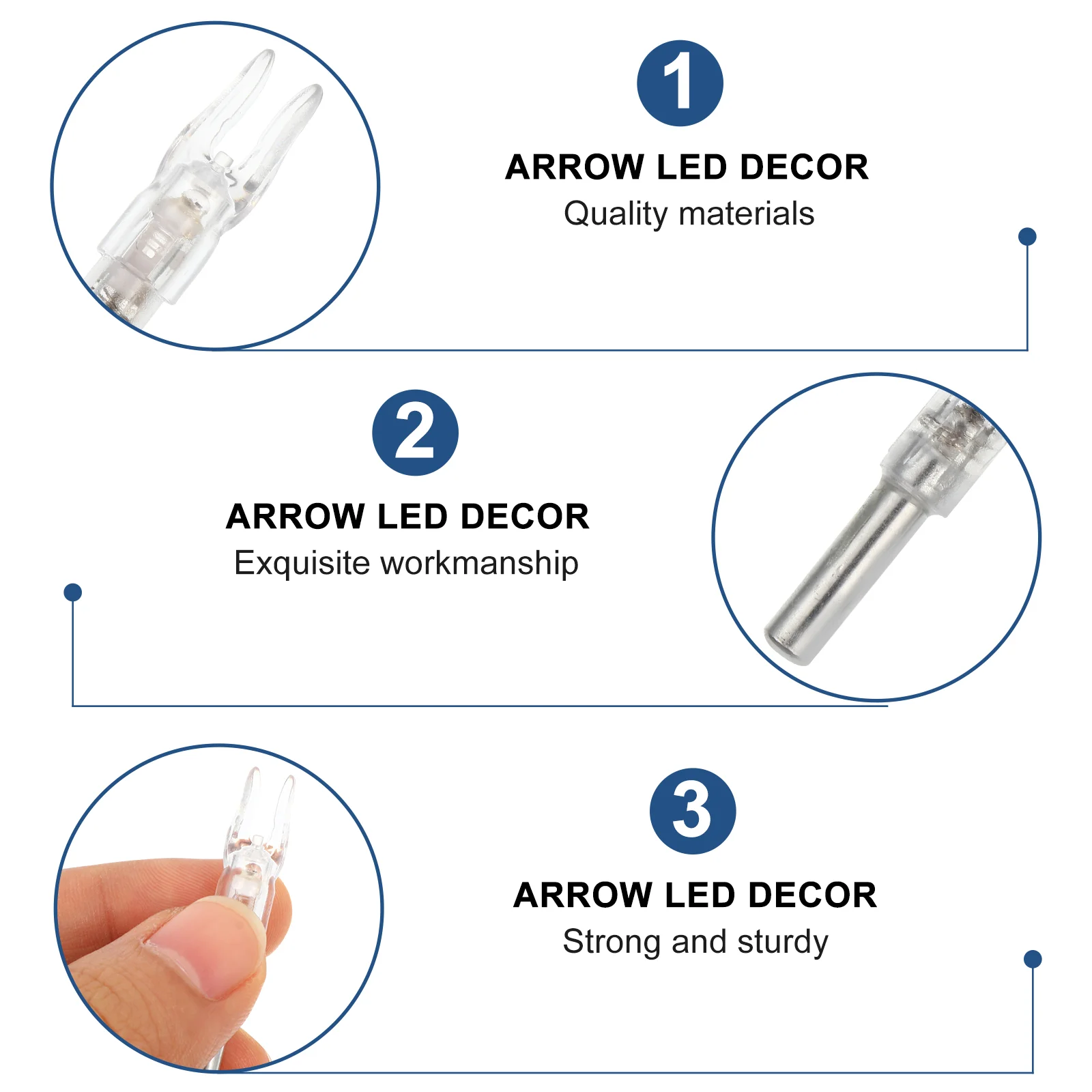 1

ARROW LED DECOR

Quality materials

2

ARROW LED DECOR

Exquisite workmanship

3

ARROW LED DECOR

Strong and sturdy