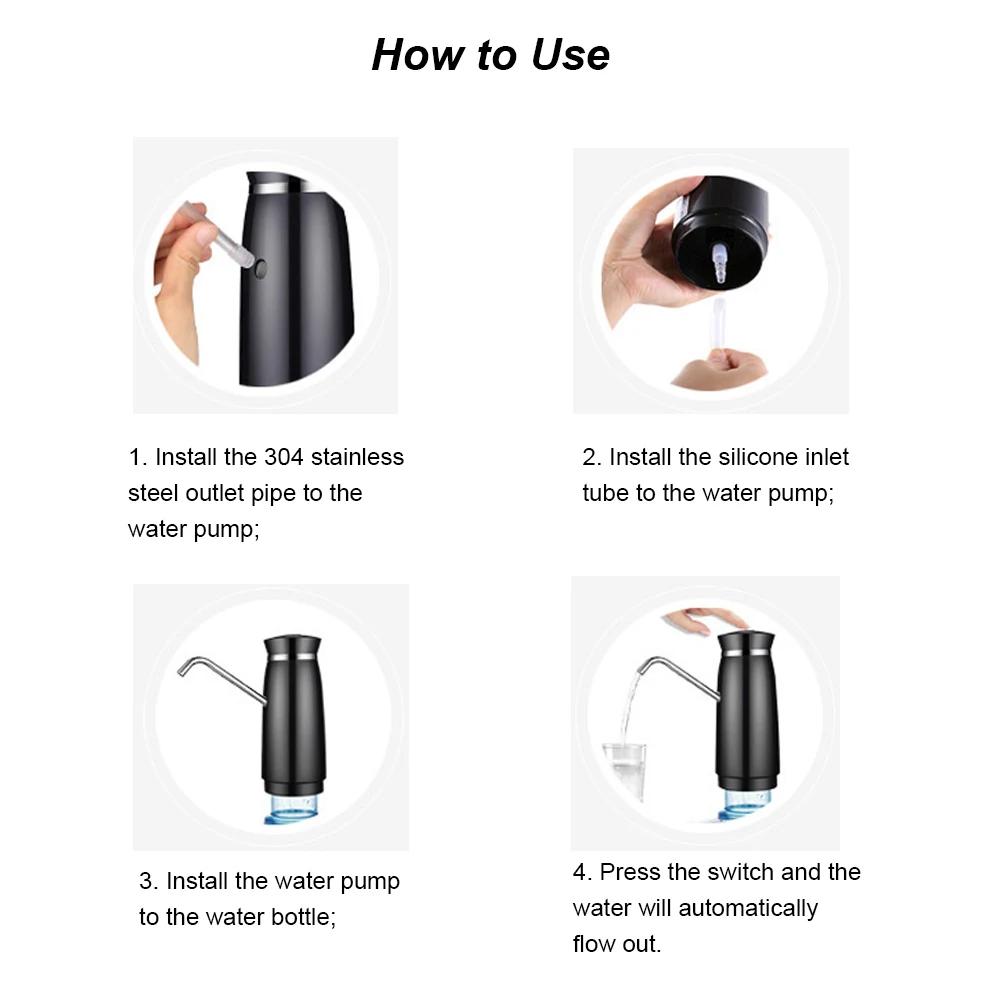 How to Use

1. Install the 304 stainless steel outlet pipe to the water pump;

2. Install the silicone inlet tube to the water pump;

3. Install the water pump to the water bottle;

4. Press the switch and the water will automatically flow out.