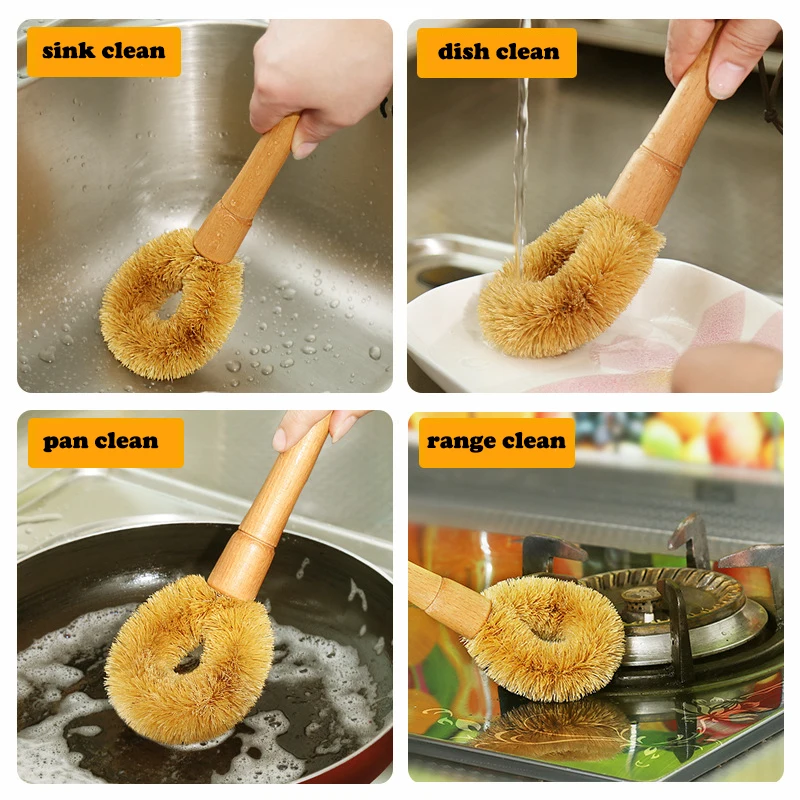 sink clean

dish clean

pan clean

range clean