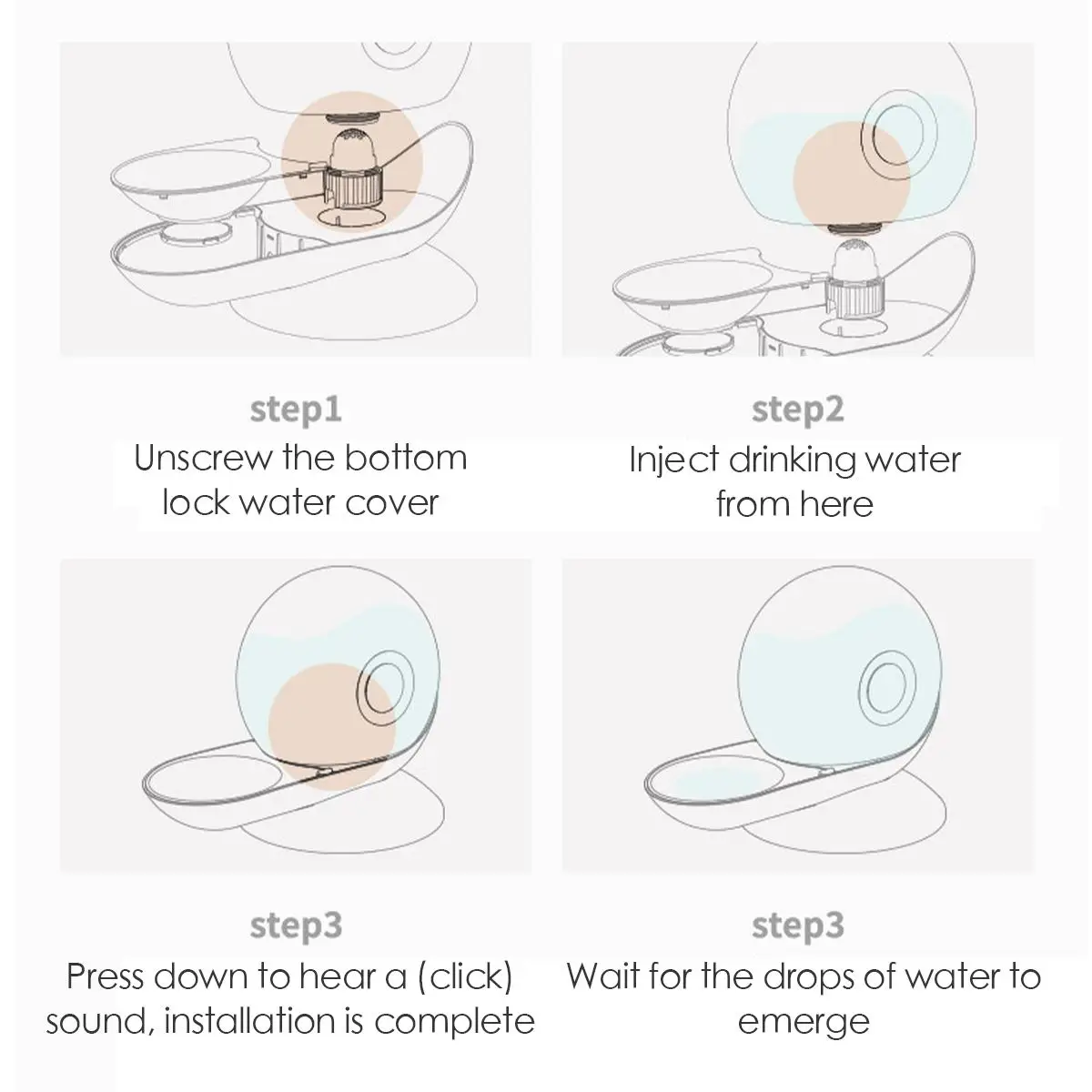 step1
Unscrew the bottom lock water cover

step2
Inject drinking water from here

step3
Press down to hear a (click) sound, installation is complete

step3
Wait for the drops of water to emerge