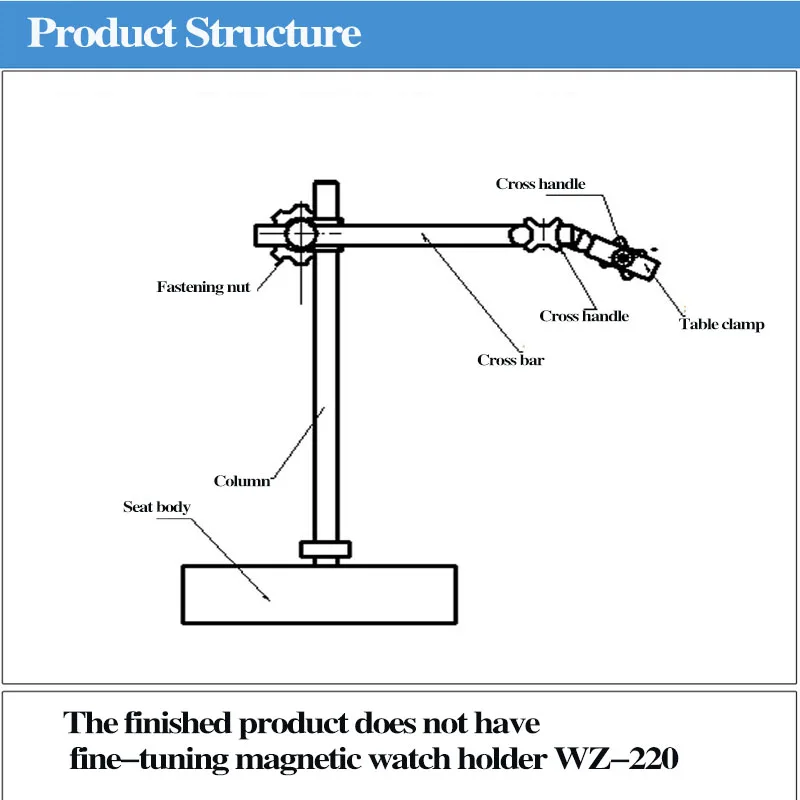 Product Structure

Cross handle

Fastening nut

Cross handle

Table clamp

Cross bar

Column

Seat body

The finished product does not have fine–tuning magnetic watch holder WZ–220