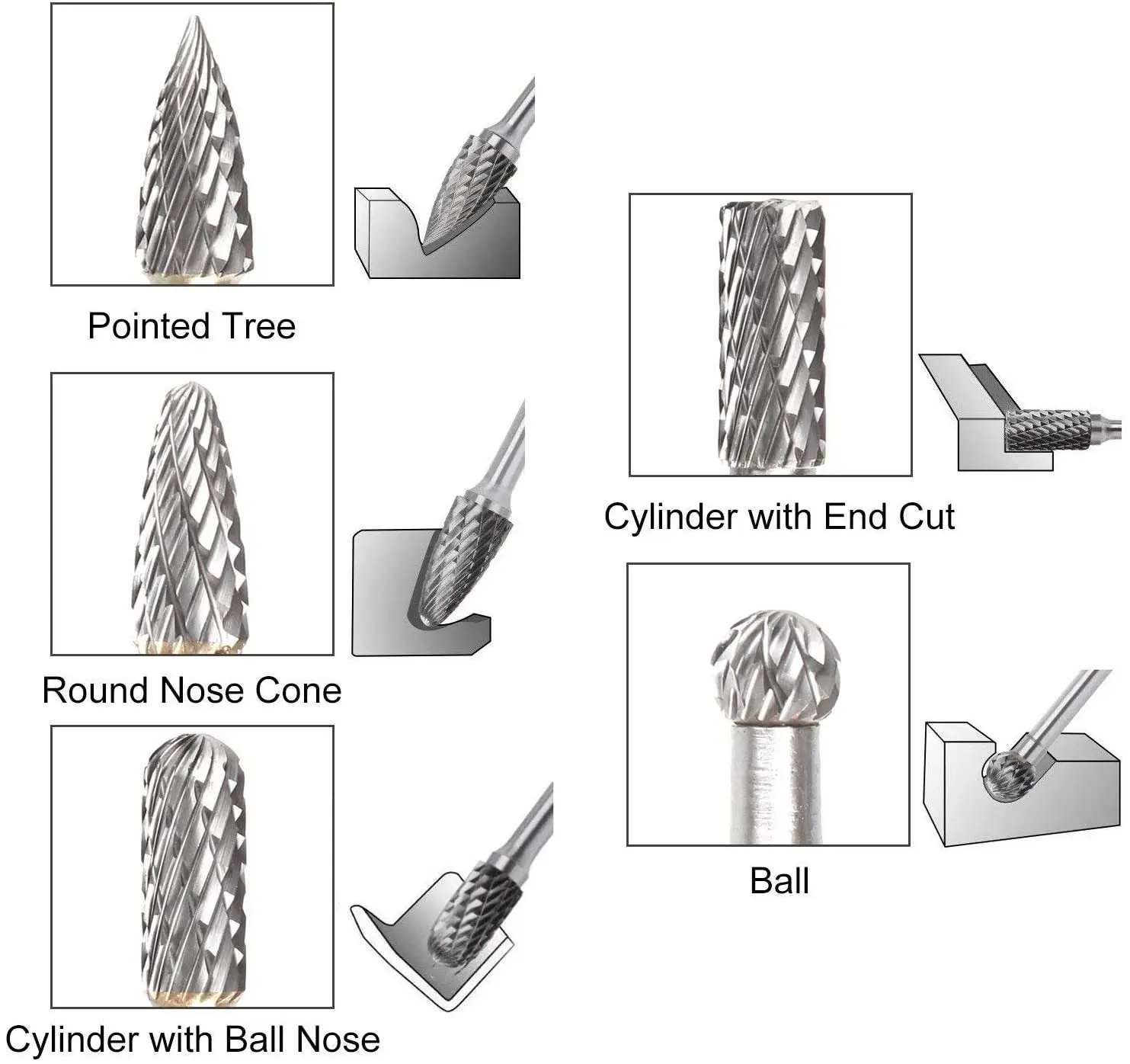 Pointed Tree

Round Nose Cone

Cylinder with Ball Nose

Cylinder with End Cut

Ball