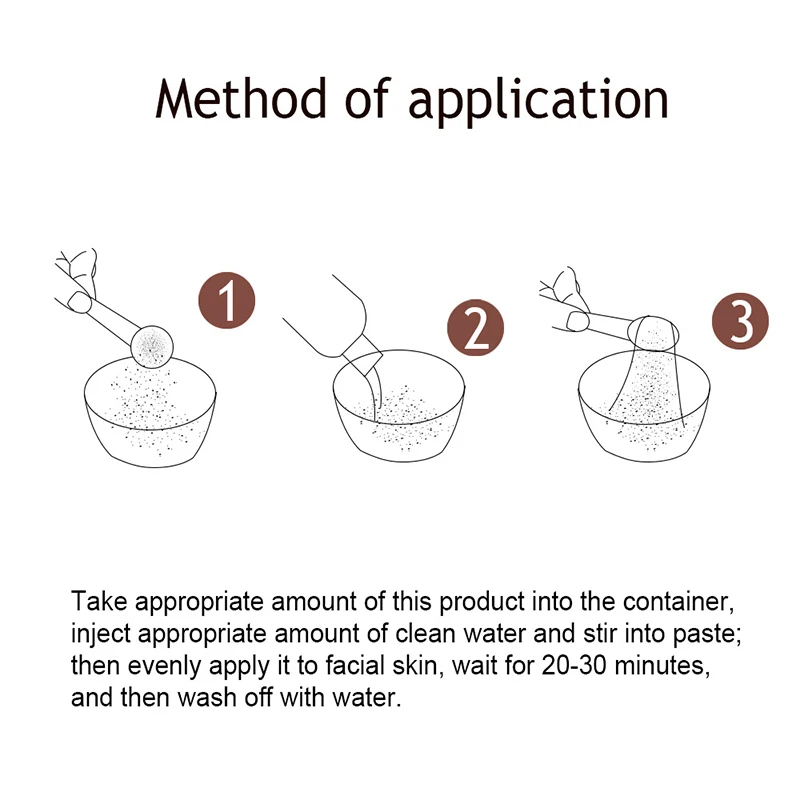 Method of application

1

2

3

Take appropriate amount of this product into the container, inject appropriate amount of clean water and stir into paste; then evenly apply it to facial skin, wait for 20-30 minutes, and then wash off with water.