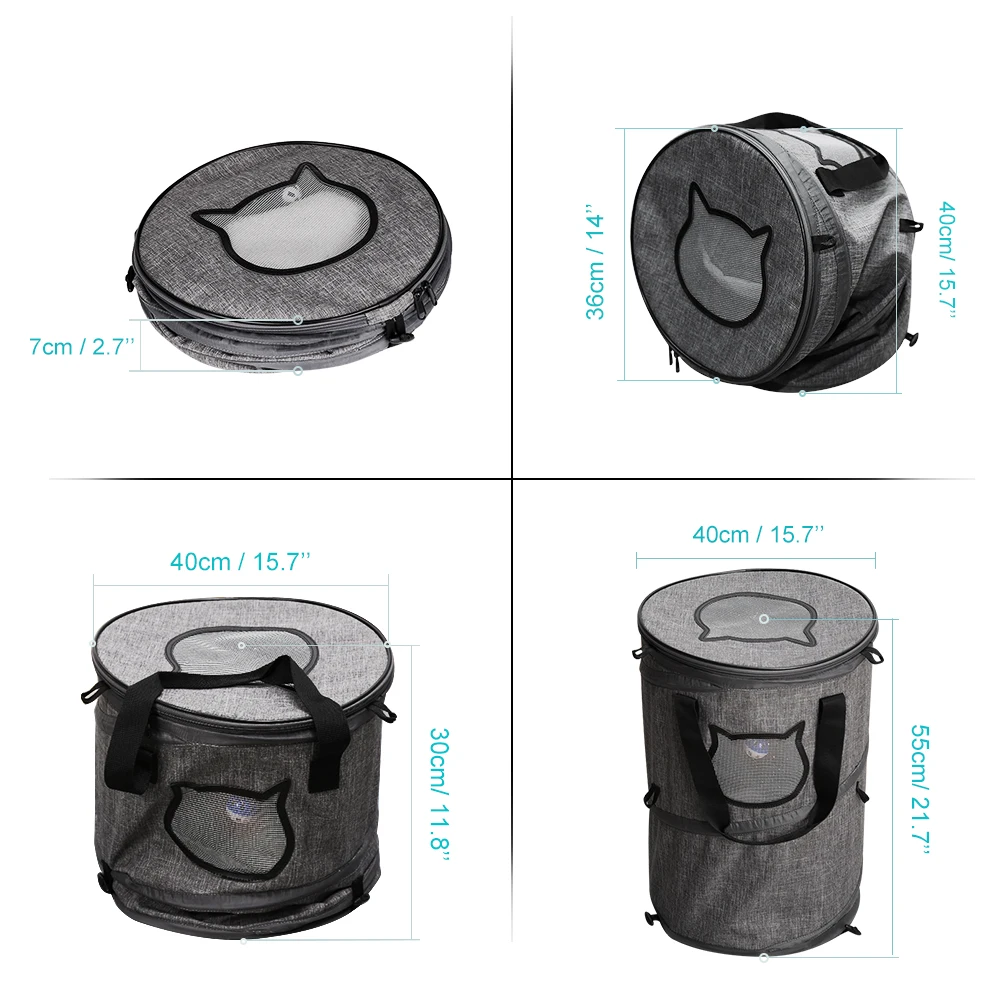 7cm / 2.7''

36cm / 14''

40cm/ 15.7''

40cm / 15.7''

30cm/ 11.8''

40cm / 15.7''

55cm/ 21.7''