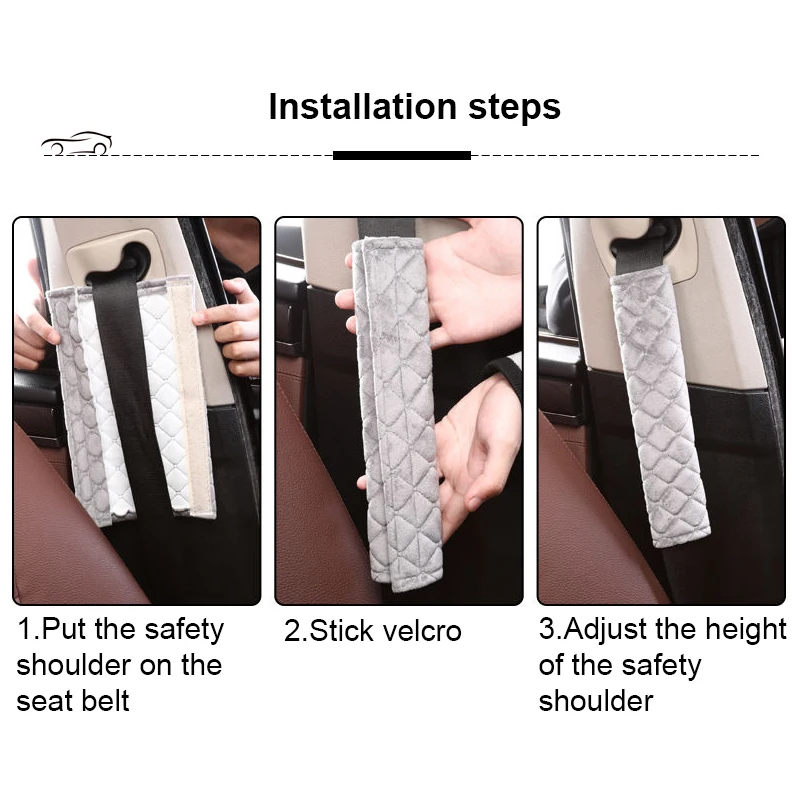 Installation steps

1.Put the safety shoulder on the seat belt

2.Stick velcro

3.Adjust the height of the safety shoulder