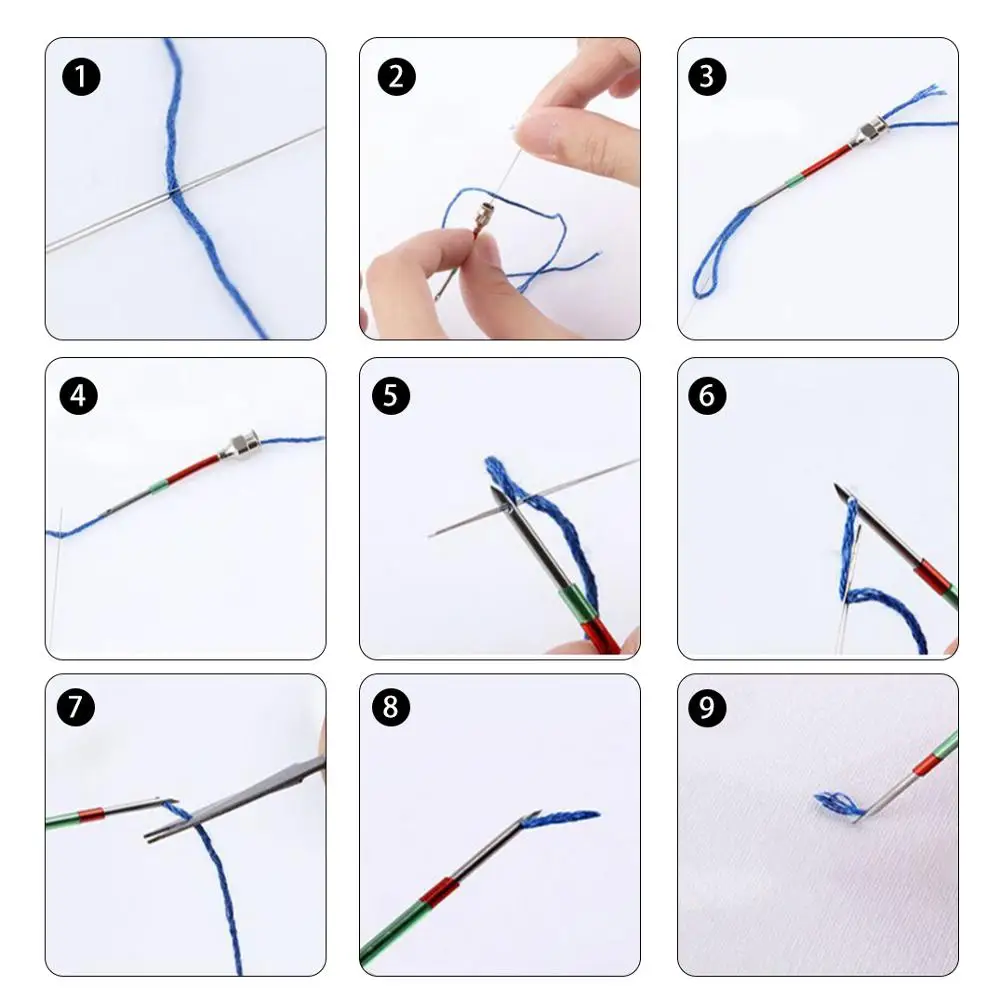 1

2

3

4

5

6

7

8

9