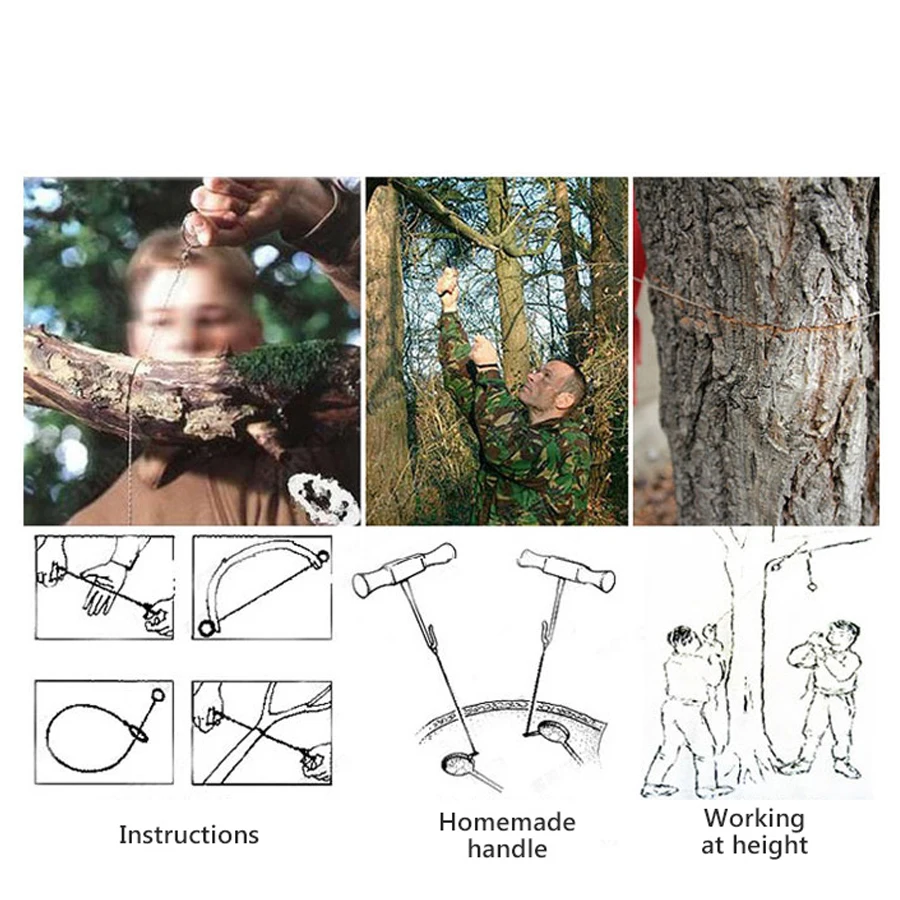 Instructions

Homemade handle

Working at height