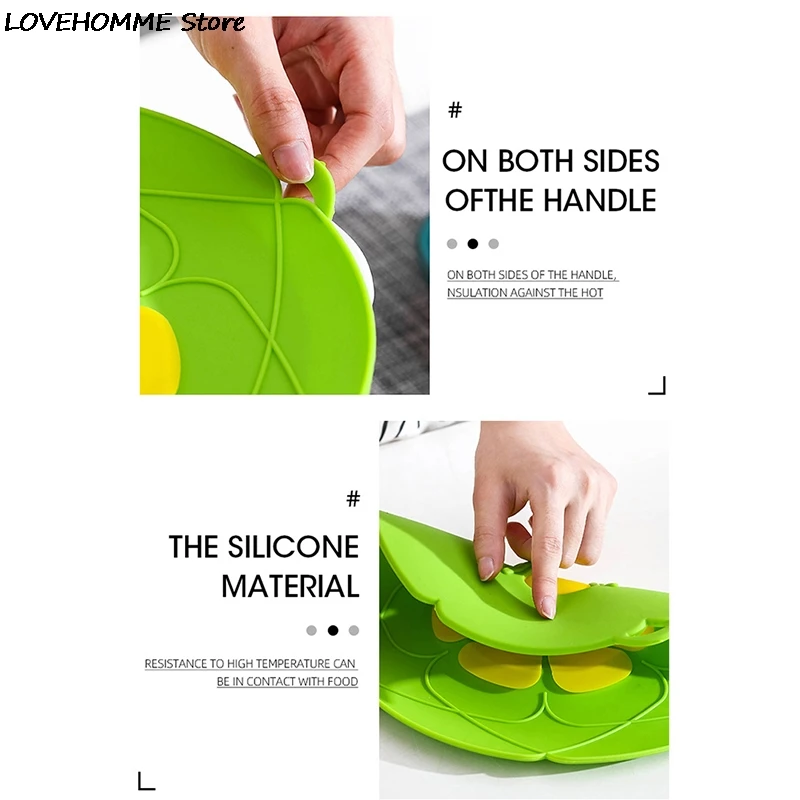 LOVEHOMME Store

#

ON BOTH SIDES OFTHE HANDLE

ON BOTH SIDES OF THE HANDLE, NSULATION AGAINST THE HOT

#

THE SILICONE MATERIAL

RESISTANCE TO HIGH TEMPERATURE CAN BE IN CONTACT WITH FOOD