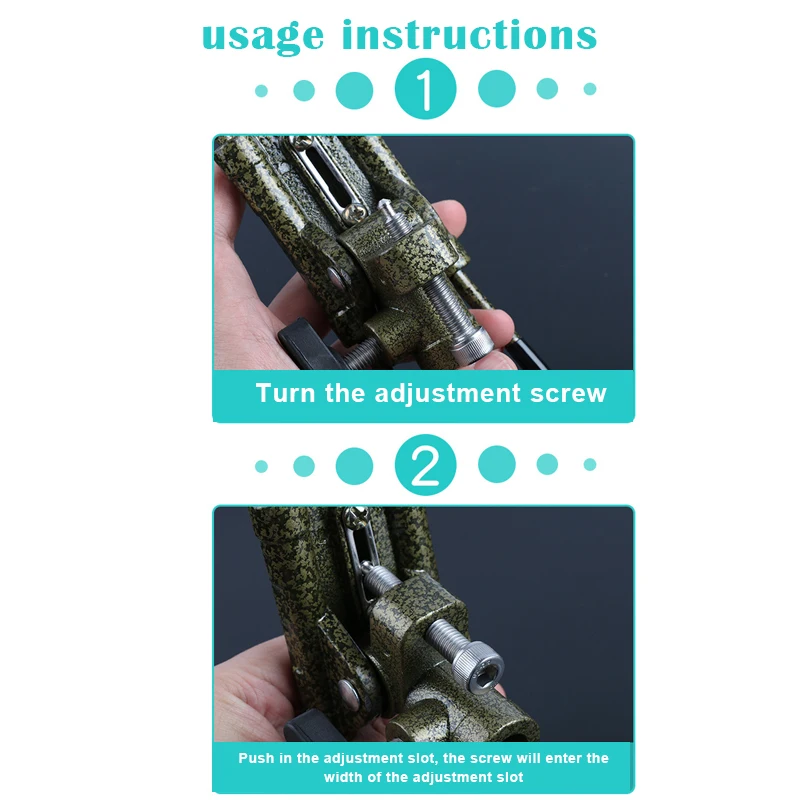 usage instructions

1

Turn the adjustment screw

2

Push in the adjustment slot, the screw will enter the width of the adjustment slot