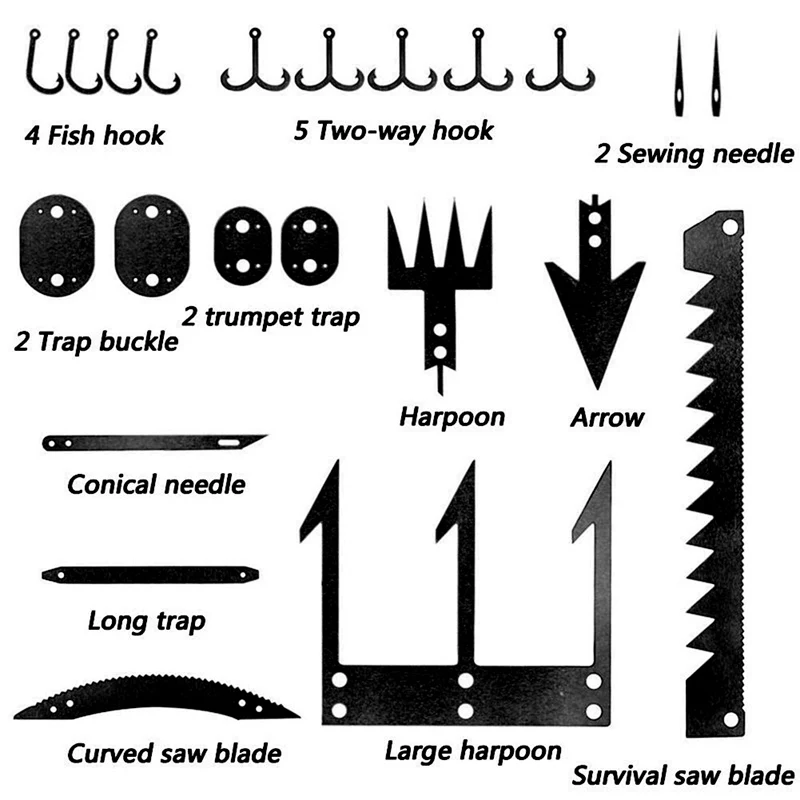 4 Fish hook

5 Two-way hook

2 Sewing needle

2 Trap buckle

2 trumpet trap

Harpoon

Arrow

Conical needle

Long trap

Curved saw blade

Large harpoon

Survival saw blade