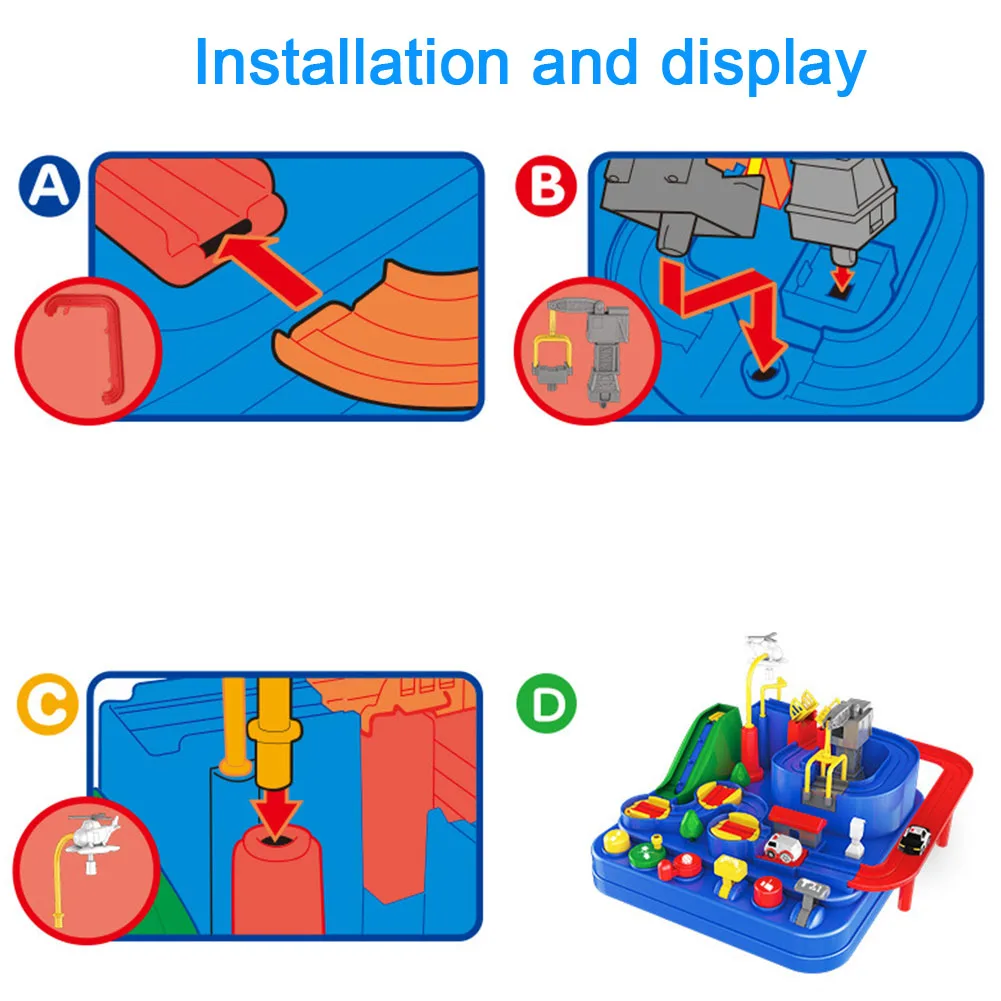 Installation and display

A

B

C

D