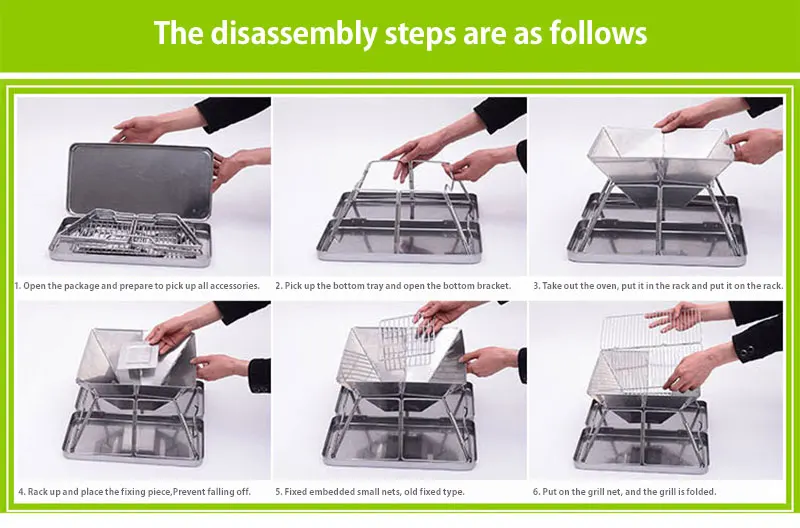 The disassembly steps are as follows

1. Open the package and prepare to pick up all accessories.

2. Pick up the bottom tray and open the bottom bracket.

3. Take out the oven, put it in the rack and put it on the rack.

4. Rack up and place the fixing piece,Prevent falling off.

5. Fixed embedded small nets, old fixed type.

6. Put on the grill net, and the grill is folded.