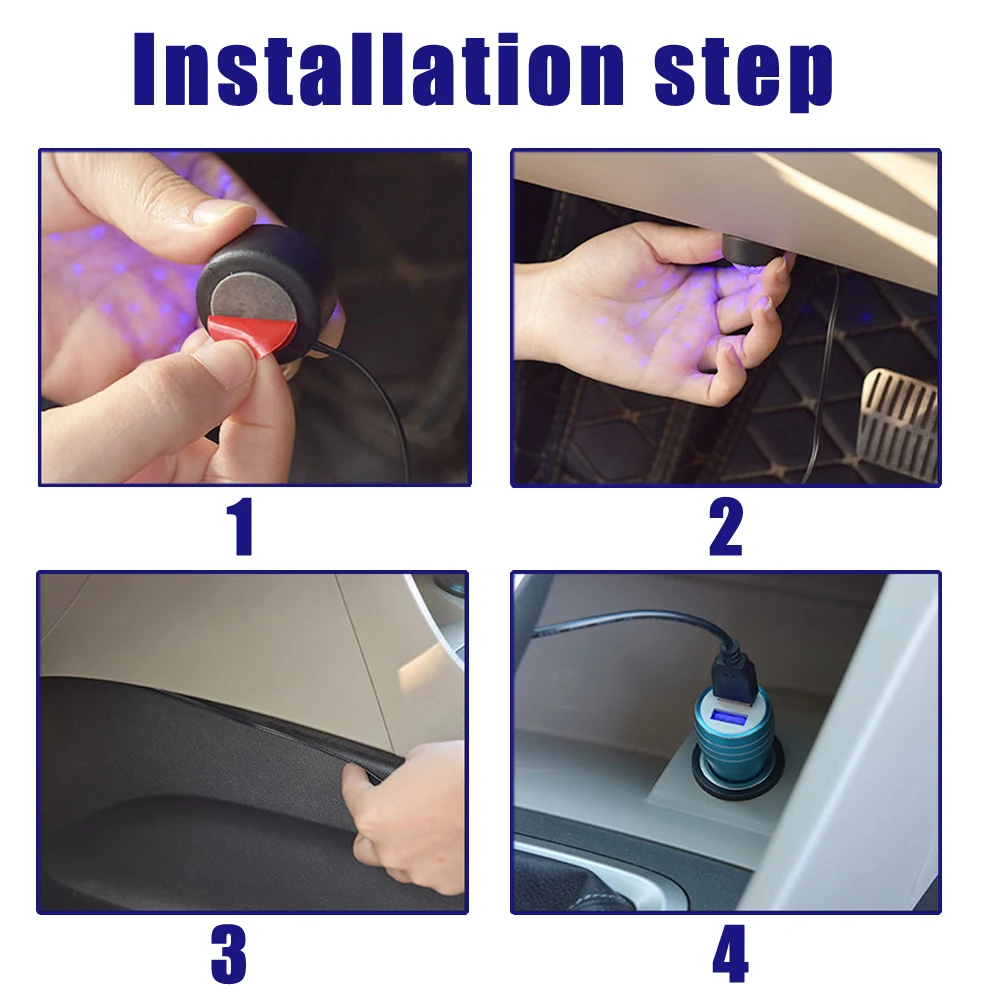 Installation step

1

2

3

4