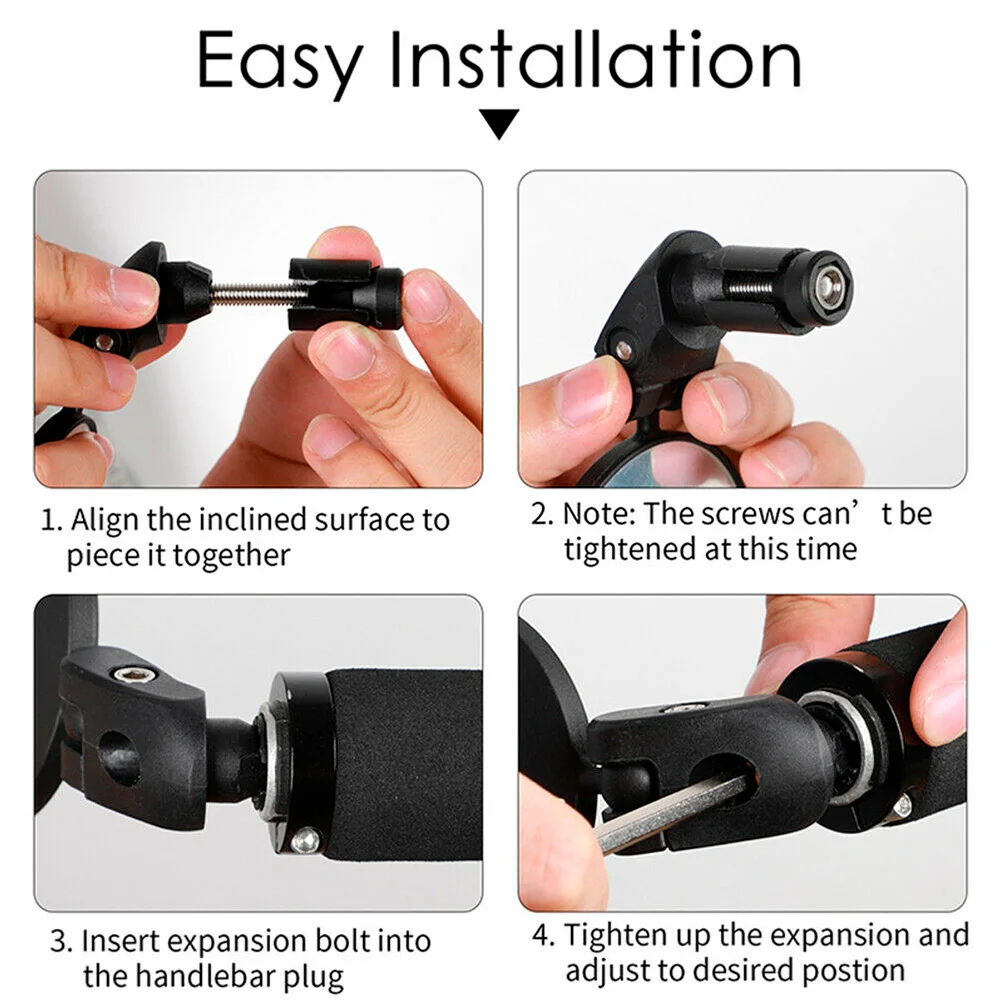 Easy Installation

1. Align the inclined surface to piece it together

2. Note: The screws can’t be tightened at this time

3. Insert expansion bolt into the handlebar plug

4. Tighten up the expansion and adjust to desired postion