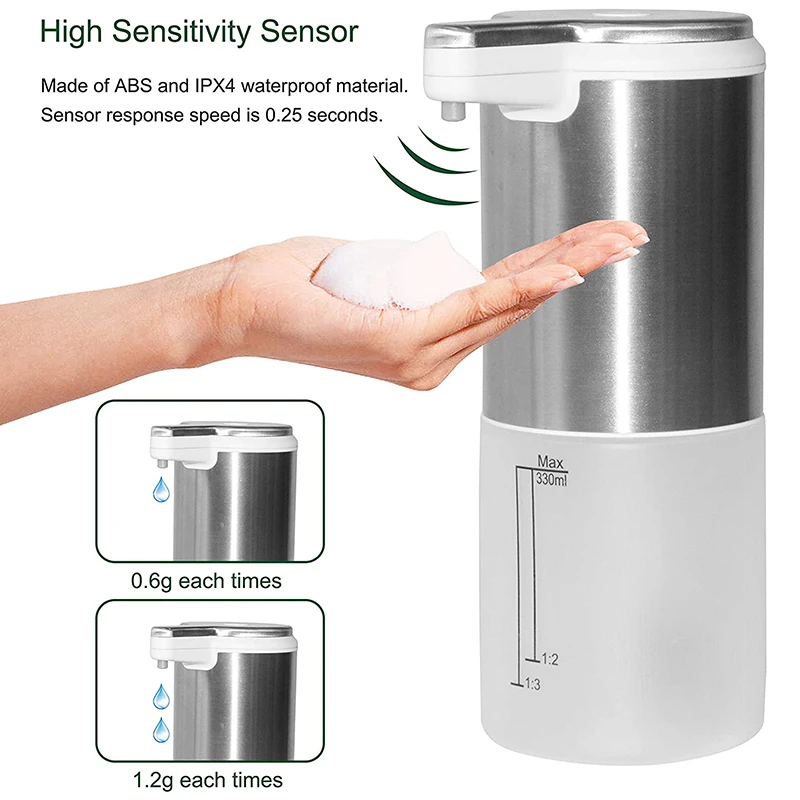 High Sensitivity Sensor

Made of ABS and IPX4 waterproof material.
Sensor response speed is 0.25 seconds.

Max
330ml

1:2

1:3

0.6g each times

1.2g each times