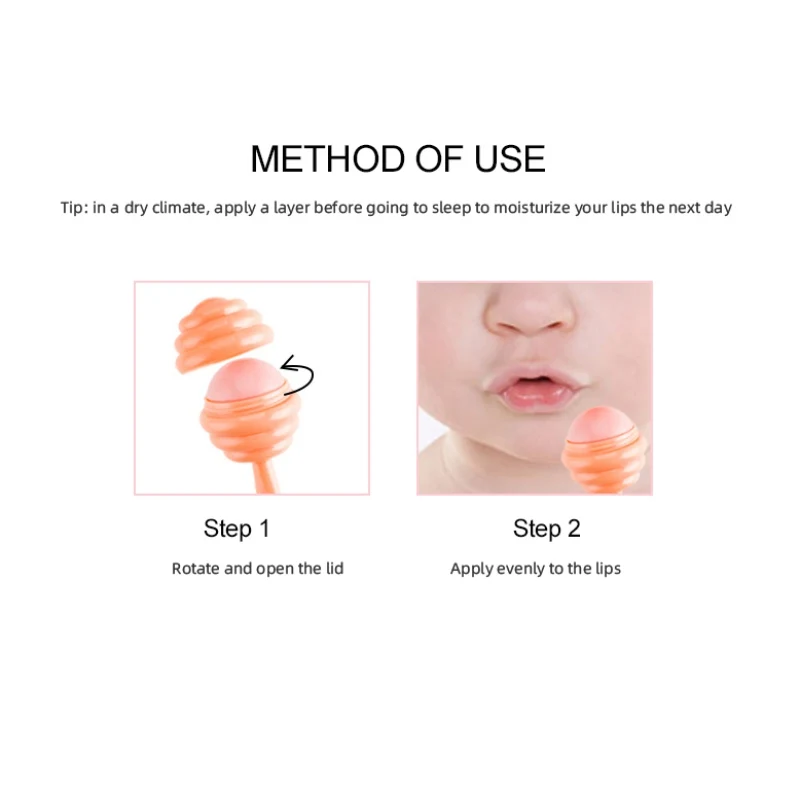 METHOD OF USE

Tip: in a dry climate, apply a layer before going to sleep to moisturize your lips the next day

Step 1

Rotate and open the lid

Step 2

Apply evenly to the lips