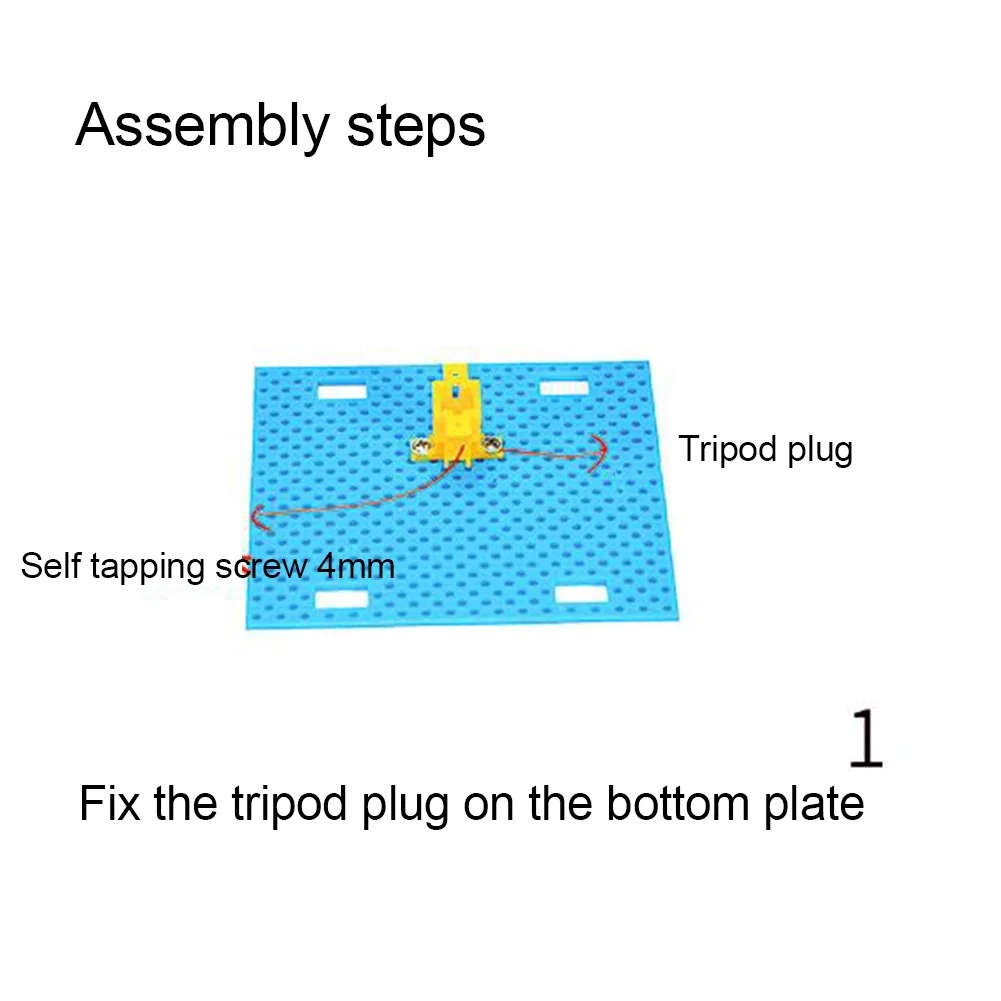 Assembly steps

Tripod plug

Self tapping screw 4mm

1

Fix the tripod plug on the bottom plate