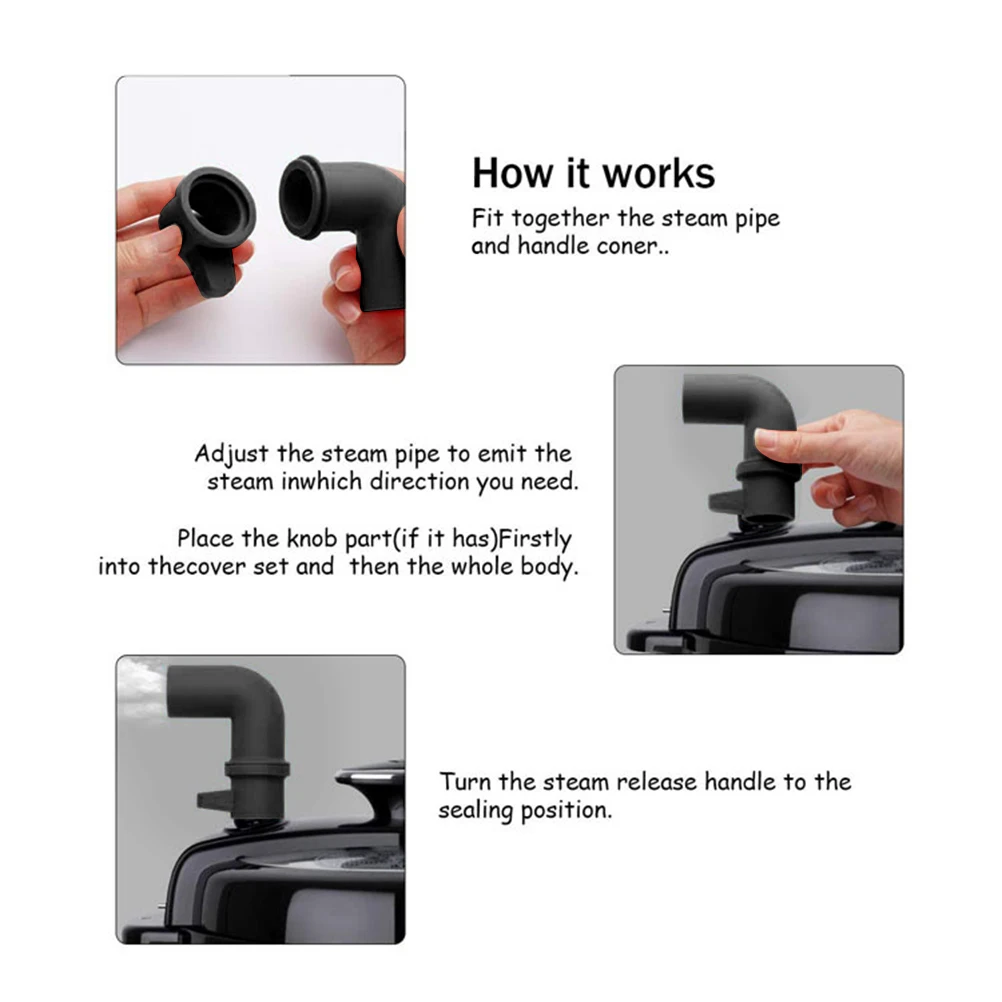 How it works

Fit together the steam pipe and handle coner..

Adjust the steam pipe to emit the steam inwhich direction you need.

Place the knob part(if it has)Firstly into thecover set and then the whole body.

Turn the steam release handle to the sealing position.