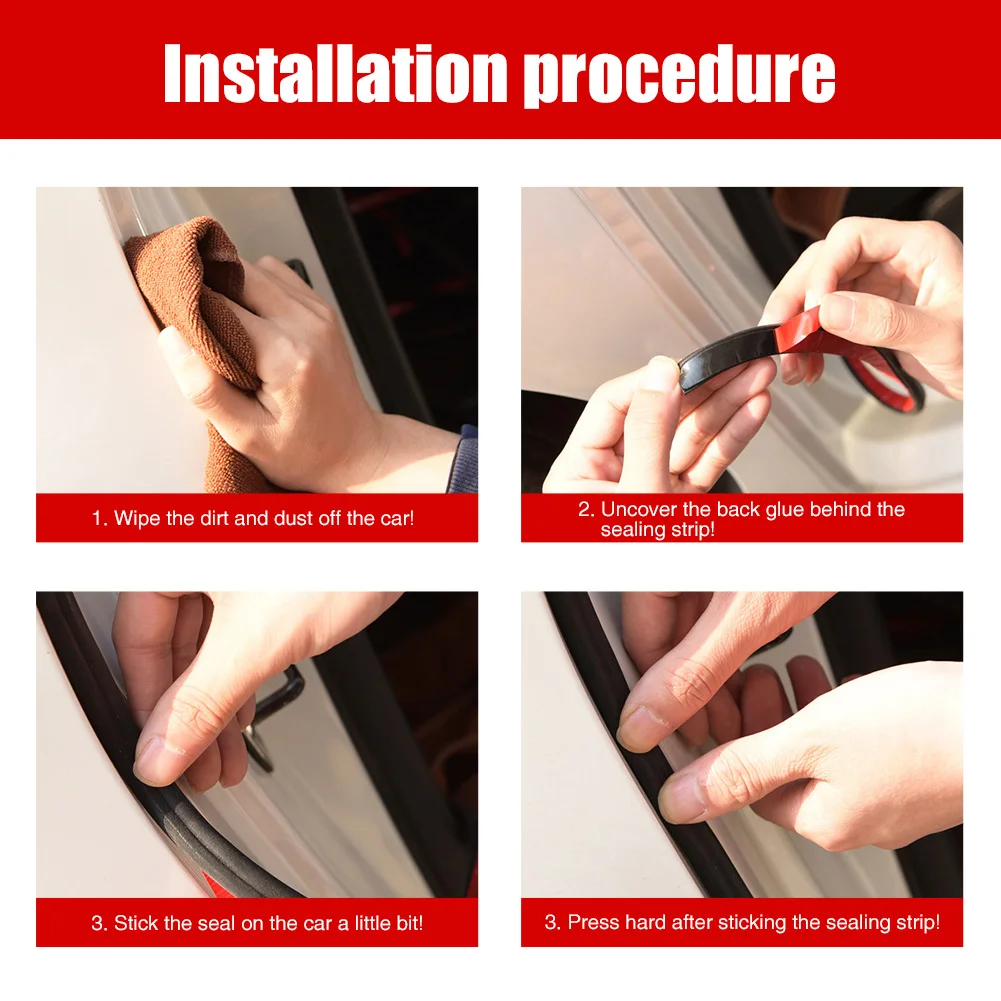 Installation procedure

1. Wipe the dirt and dust off the car!

2. Uncover the back glue behind the sealing strip!

3. Stick the seal on the car a little bit!

3. Press hard after sticking the sealing strip!