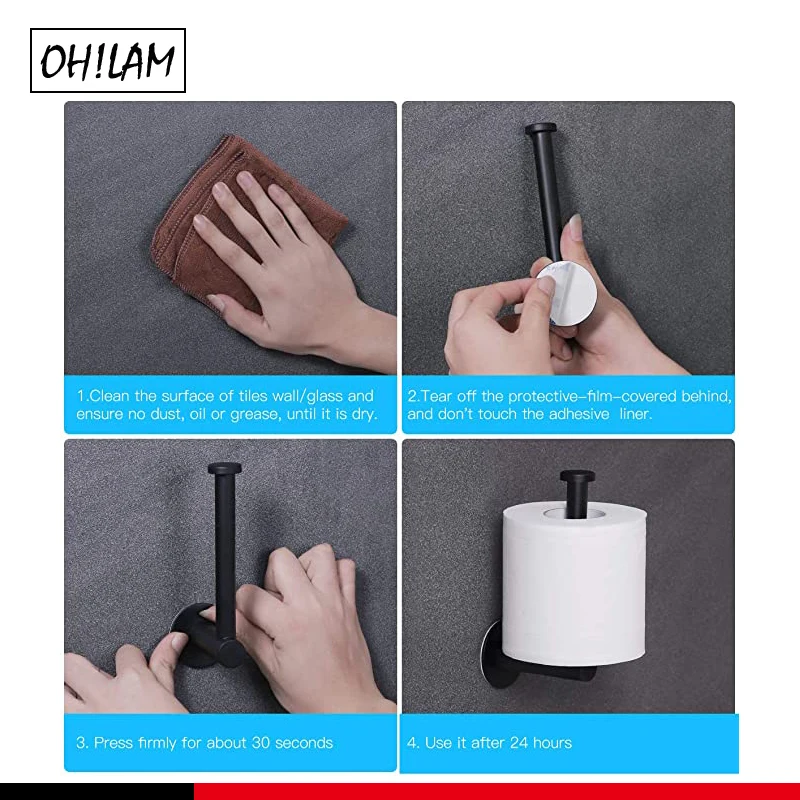 OH!LAM

1.Clean the surface of tiles wall/glass and ensure no dust, oil or grease, until it is dry.

2.Tear off the protective-film-covered behind, and don't touch the adhesive liner.

3. Press firmly for about 30 seconds

4. Use it after 24 hours