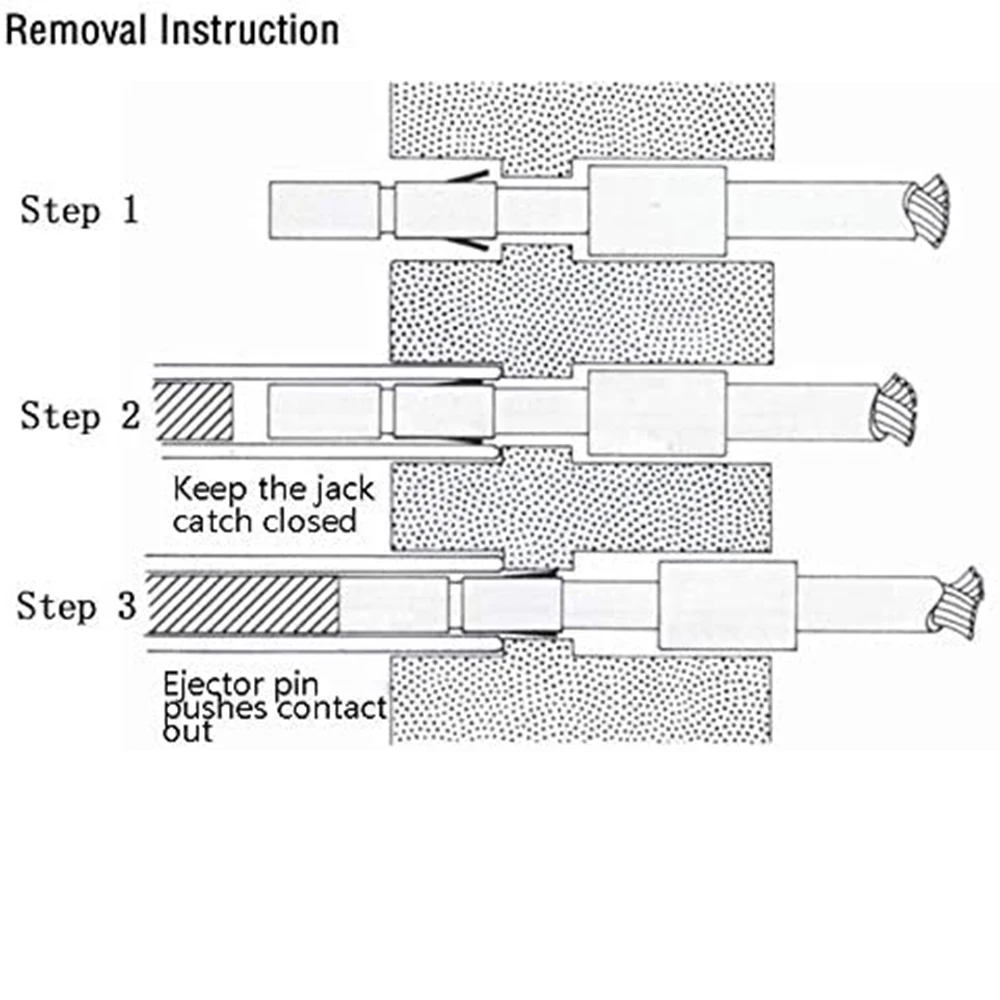 Removal Instruction

Step 1

Step 2

Keep the jack catch closed

Step 3

Ejector pin pushes contact out