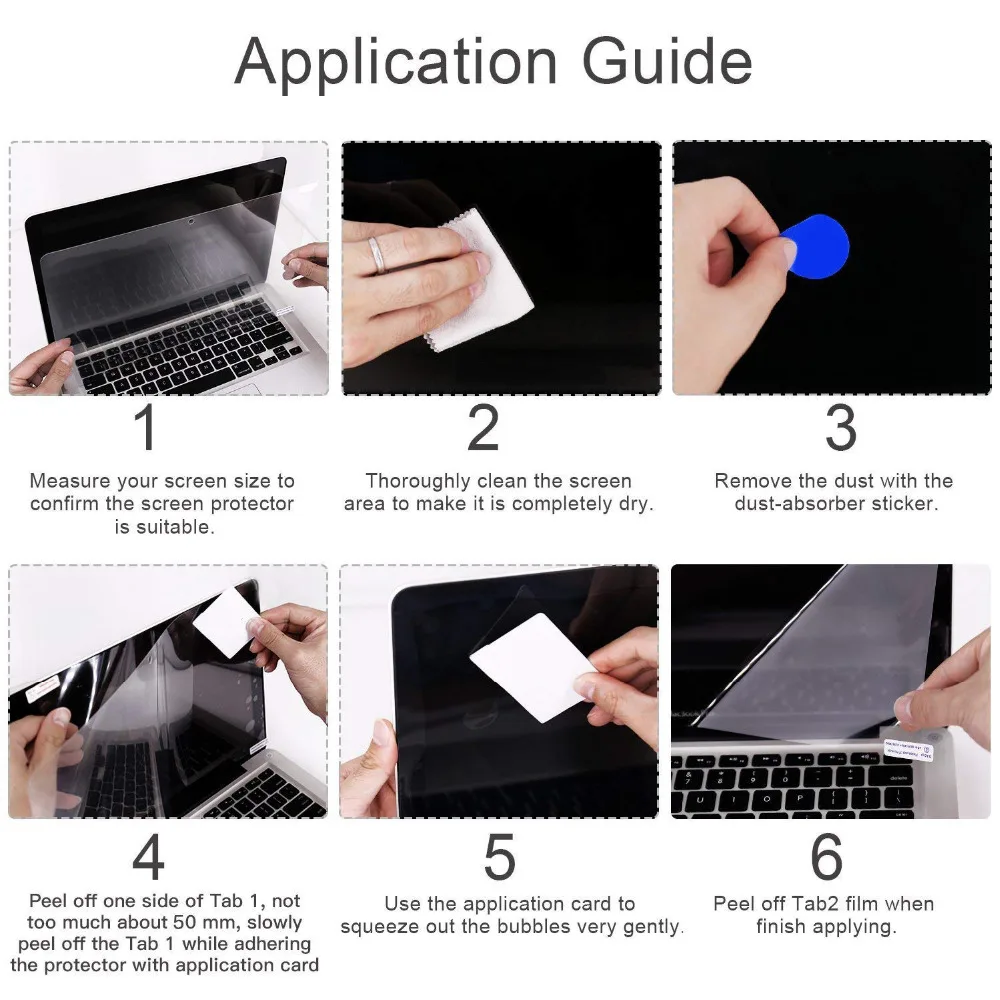 Application Guide

1

Measure your screen size to confirm the screen protector is suitable.

2

Thoroughly clean the screen area to make it is completely dry.

3

Remove the dust with the dust-absorber sticker.

4

Peel off one side of Tab 1, not too much about 50 mm, slowly peel off the Tab 1 while adhering the protector with application card

5

Use the application card to squeeze out the bubbles very gently.

6

Peel off Tab2 film when finish applying.