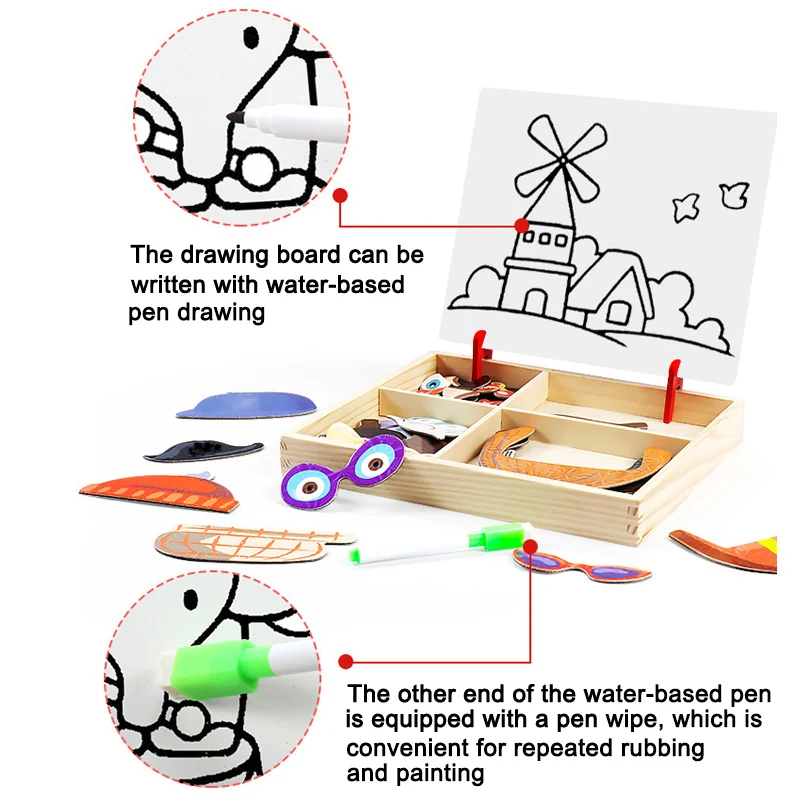 The drawing board can be written with water-based pen drawing

The other end of the water-based pen is equipped with a pen wipe, which is convenient for repeated rubbing and painting