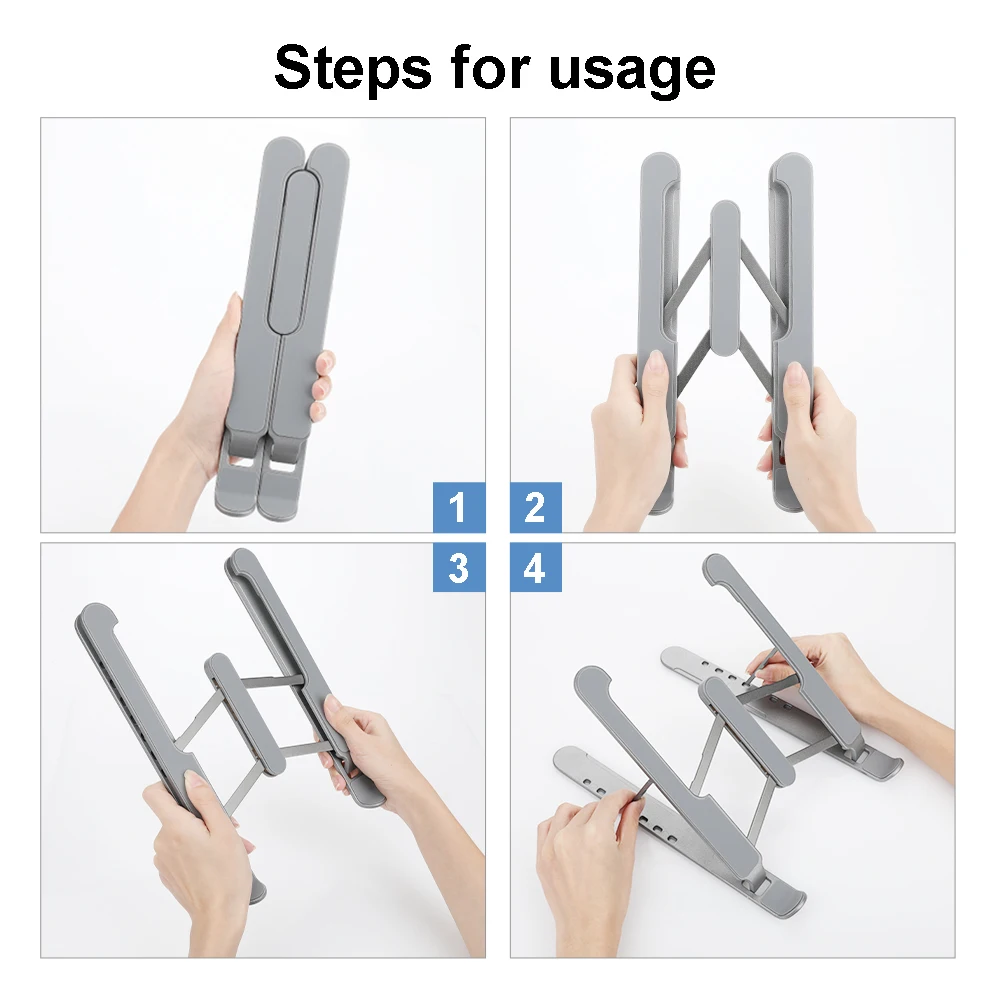 Steps for usage

1

2

3

4