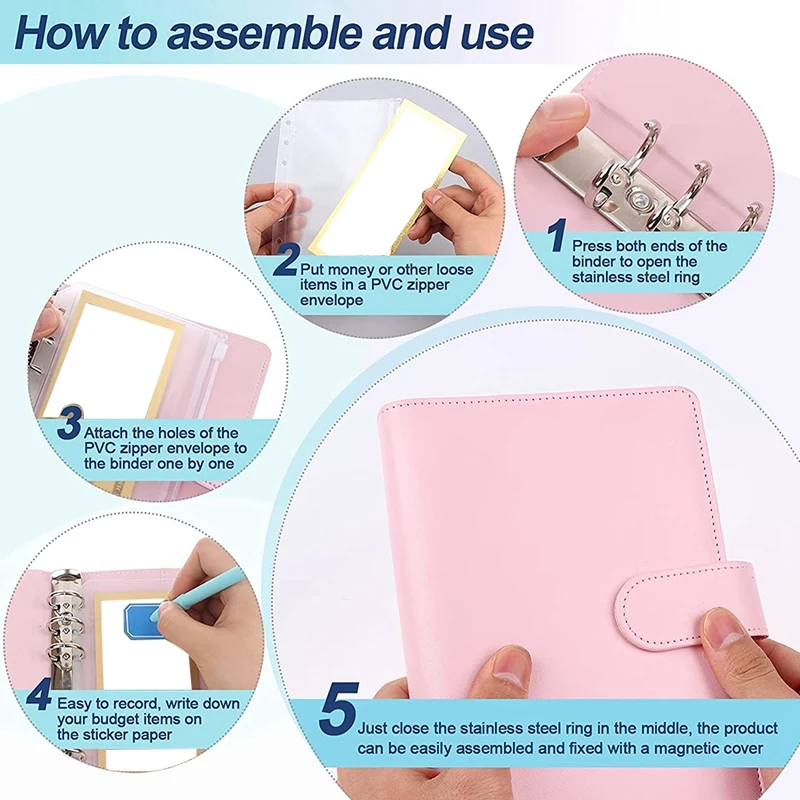 How to assemble and use

1 Press both ends of the binder to open the stainless steel ring

2 Put money or other loose items in a PVC zipper envelope

3 Attach the holes of the PVC zipper envelope to the binder one by one

4 Easy to record, write down your budget items on the sticker paper

5 Just close the stainless steel ring in the middle, the product can be easily assembled and fixed with a magnetic cover